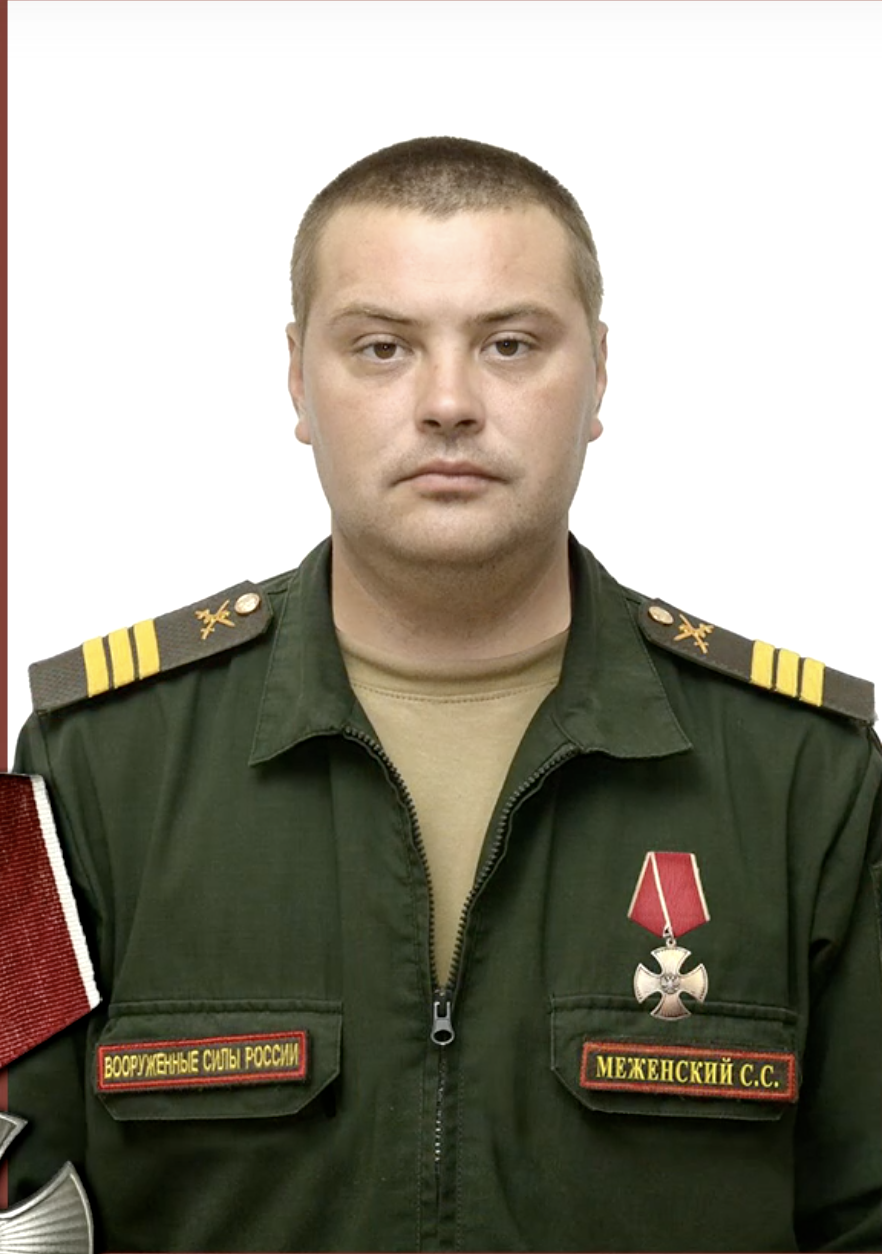 ВООРУЖЕННЫЕ СИЛЫ РОССИИ

МЕЖЕНСКИЙ С.С.