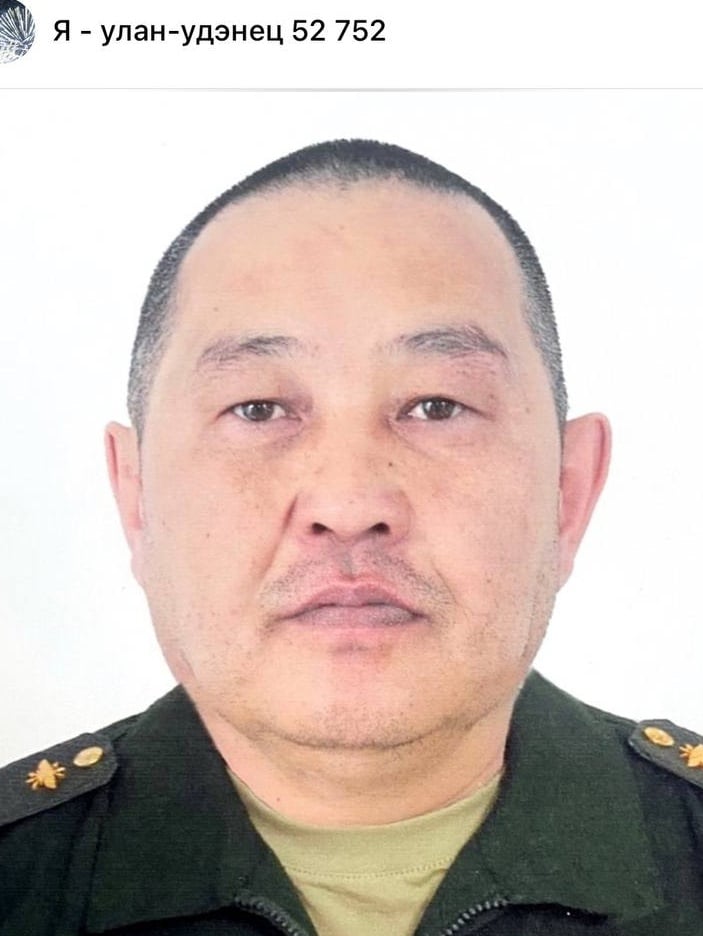 Я - улан-удэнец 52 752