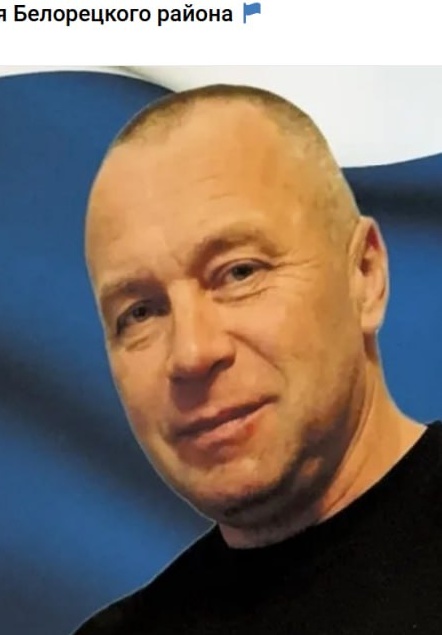 я Белорецкого района