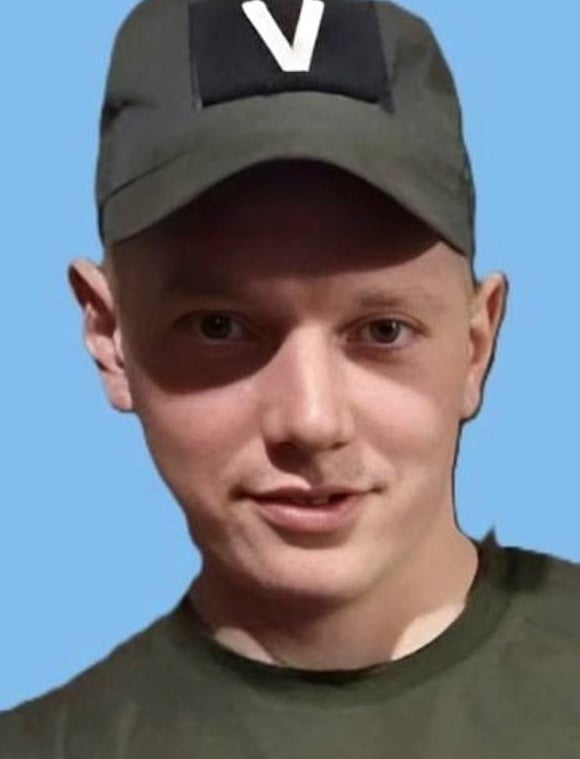 V