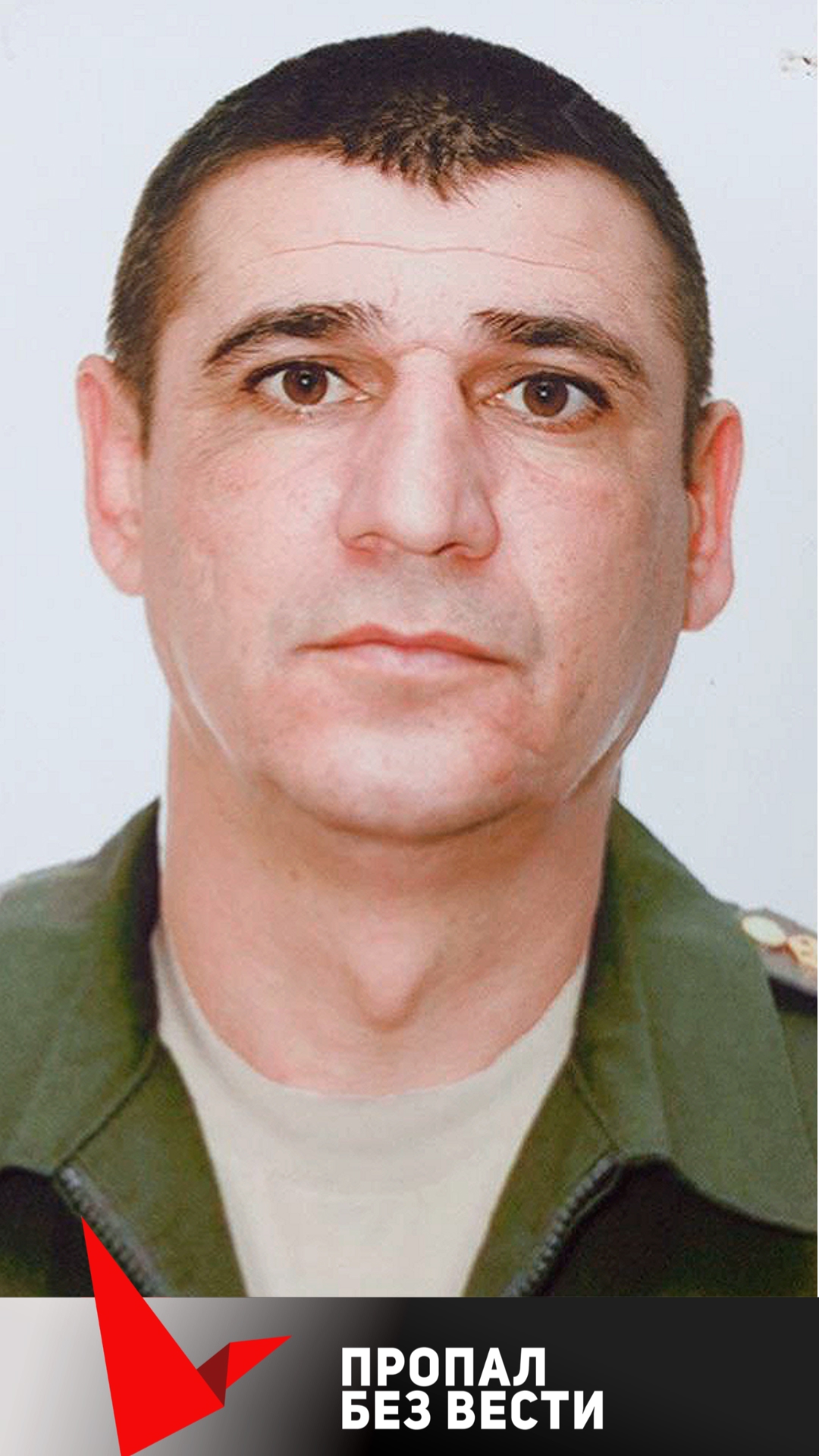 ПРОПАЛ
БЕЗ ВЕСТИ