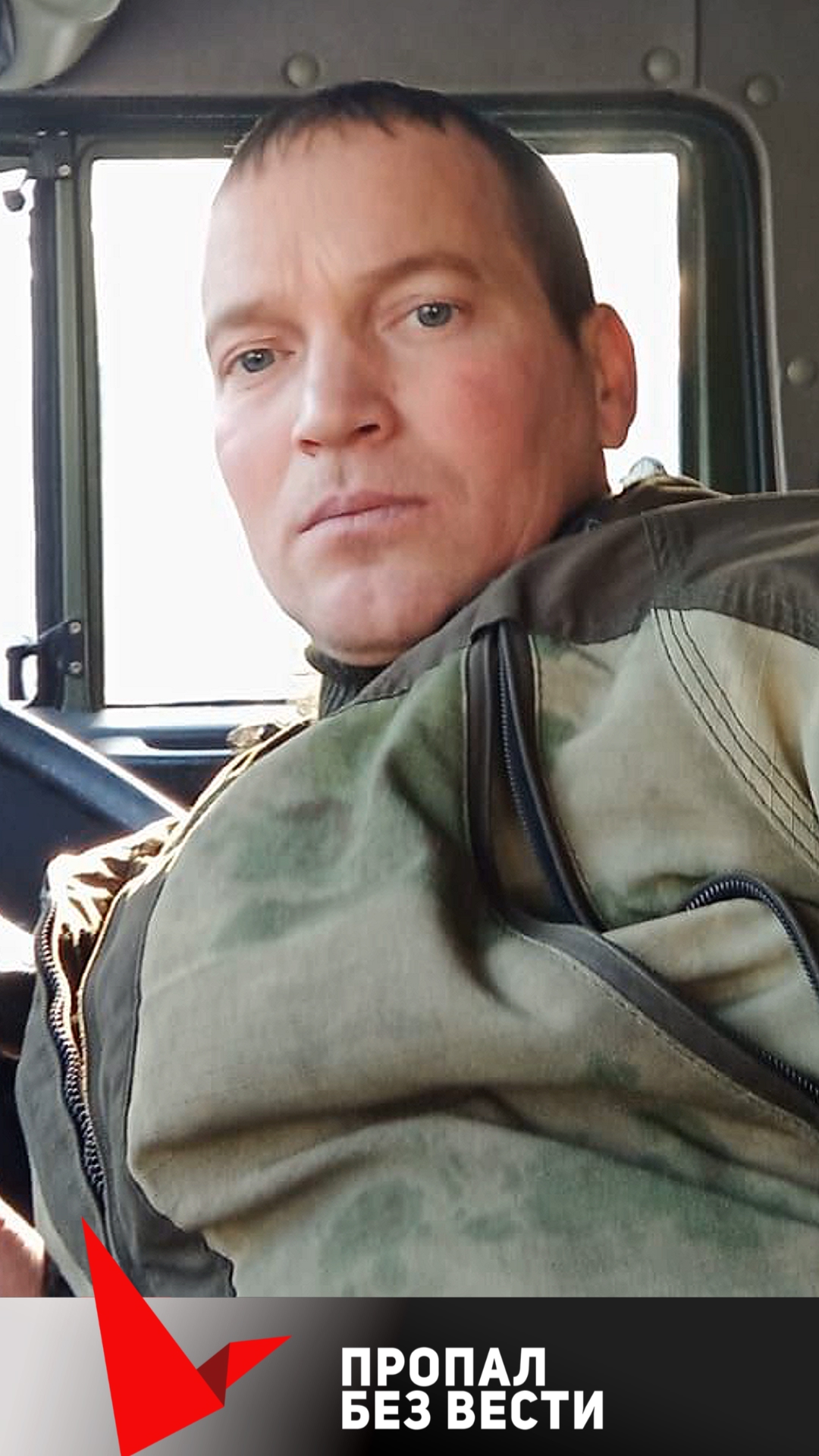 ПРОПАЛ
БЕЗ ВЕСТИ