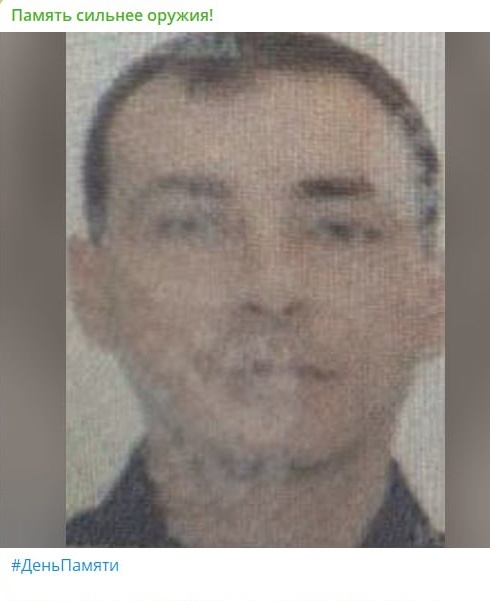 Память сильнее оружия!

#ДеньПамяти