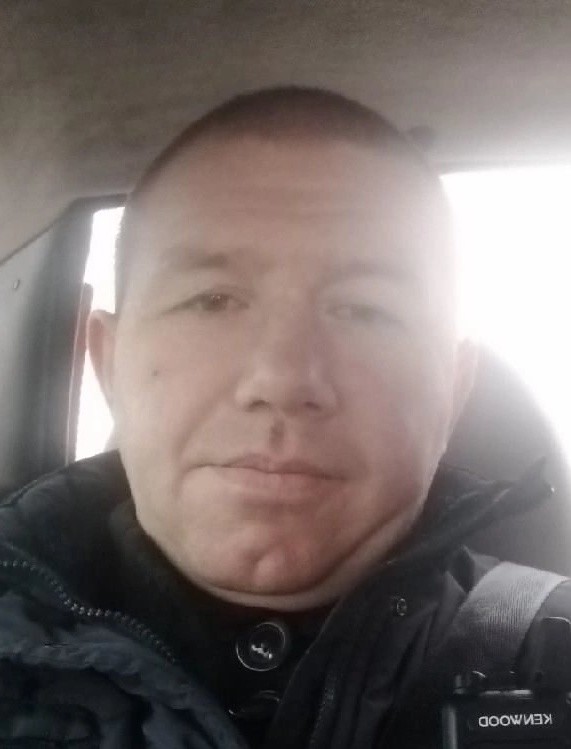 KENWOOD