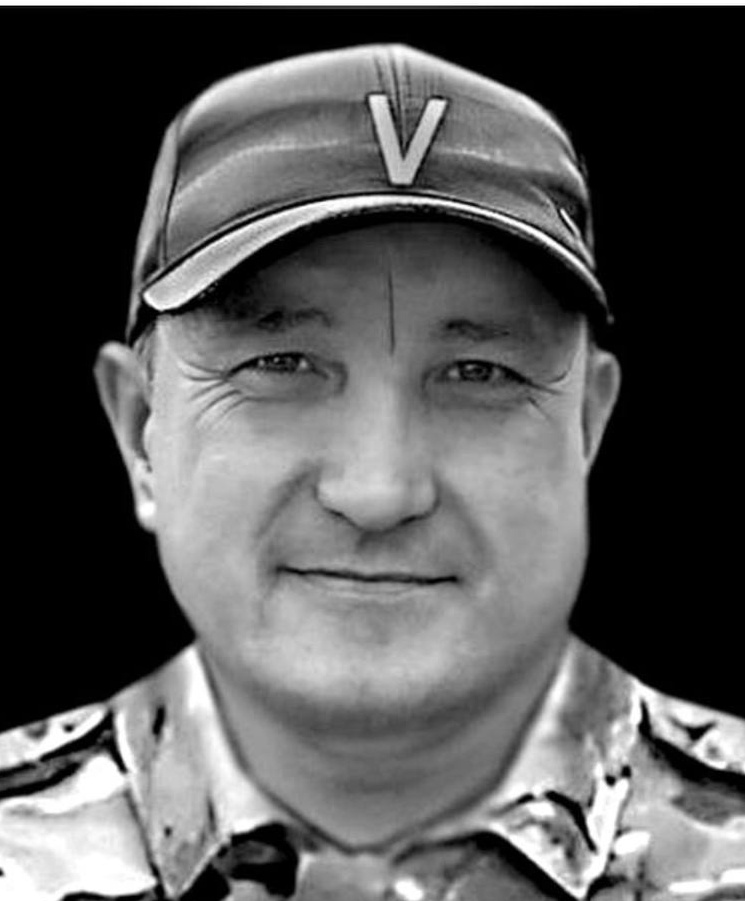 V