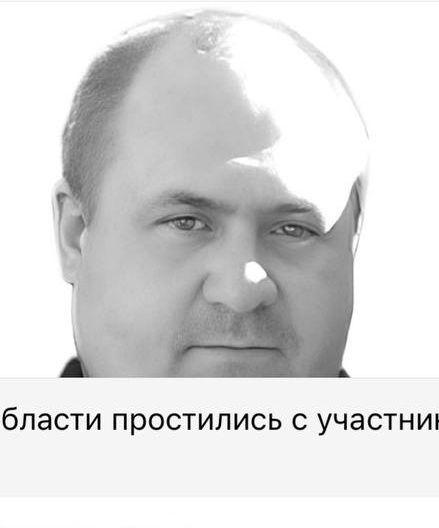 бласти простились с участник