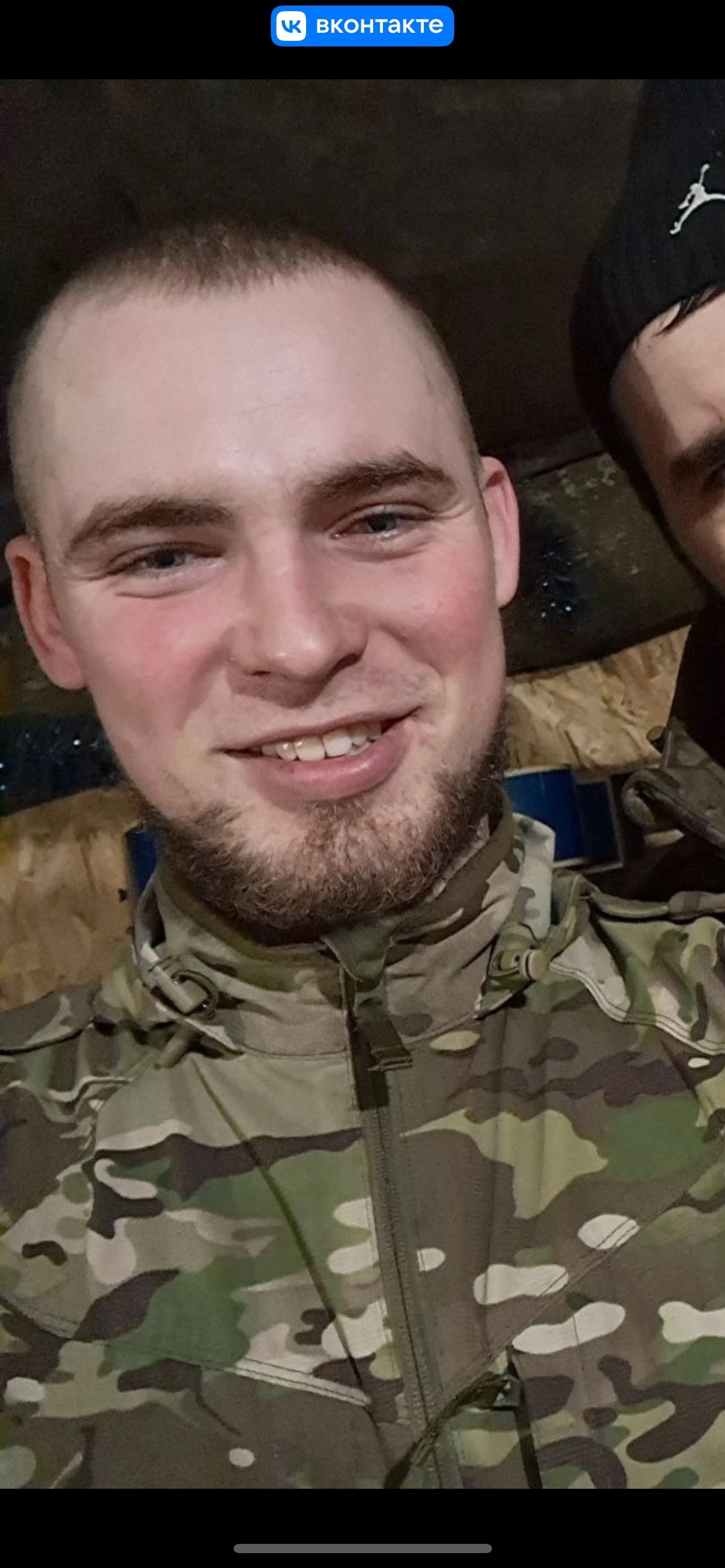 ВКОНТАКТЕ