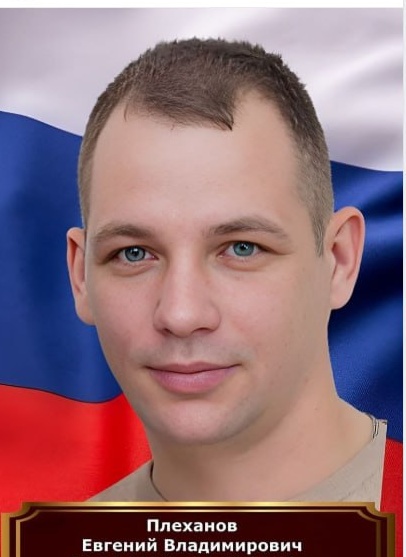 Плеханов
Евгений Владимирович