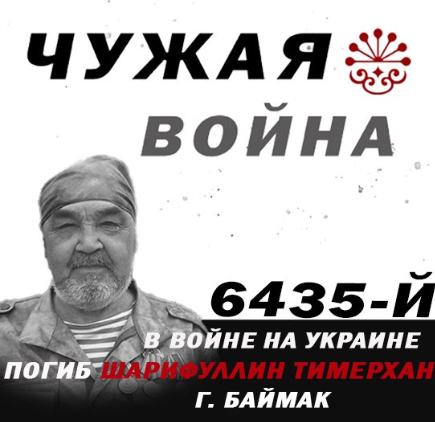 ЧУЖАЯ
ВОЙНА

6435-Й
В ВОЙНЕ НА УКРАИНЕ
ПОГИБ ШАРИФУЛЛИН ТИМЕРХАН
Г. БАЙМАК