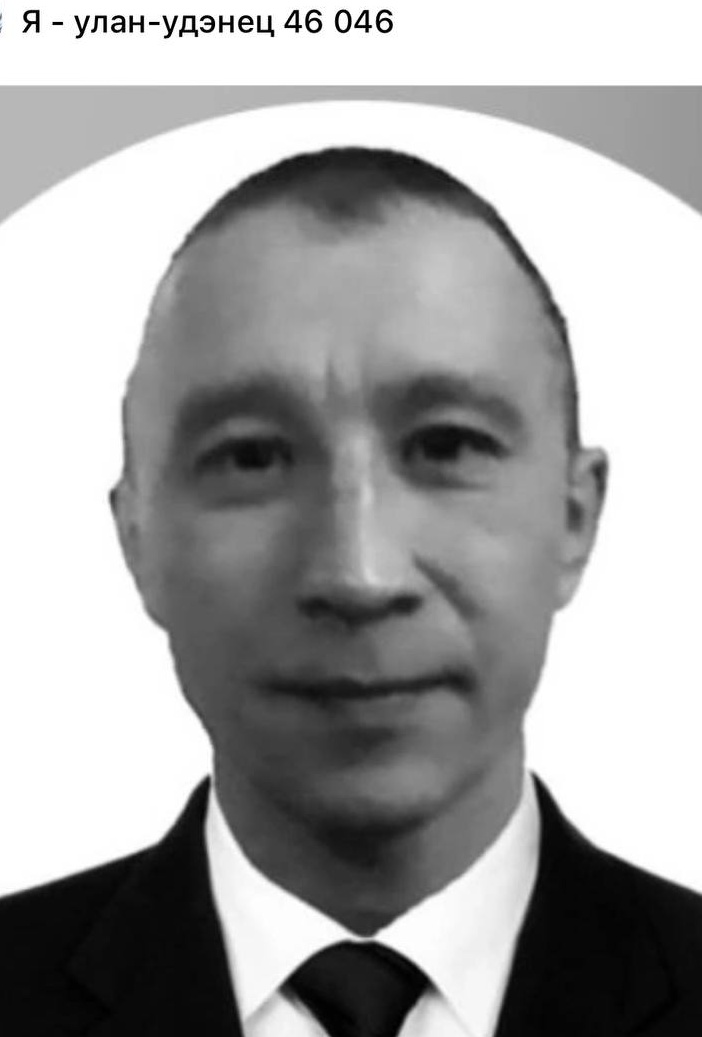 Я - улан-удэнец 46 046