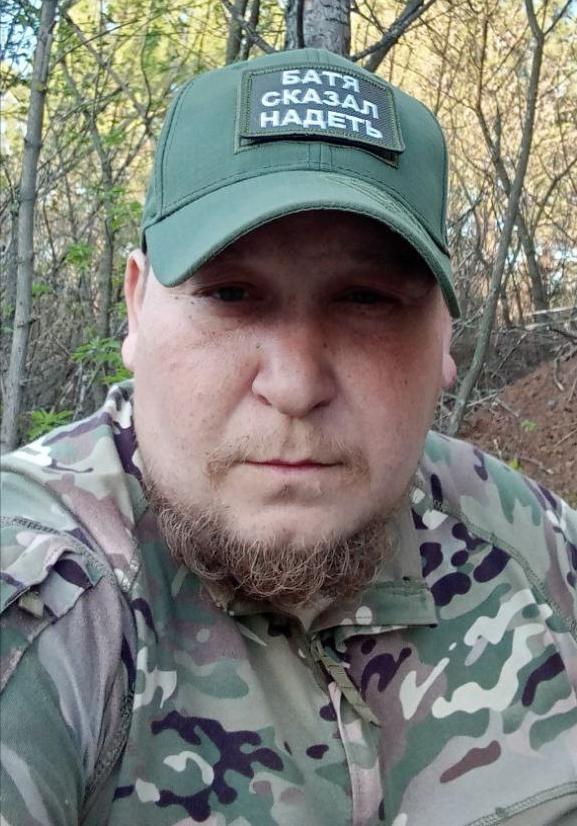 БАТЯ СКАЗАЛ НАДЕТЬ