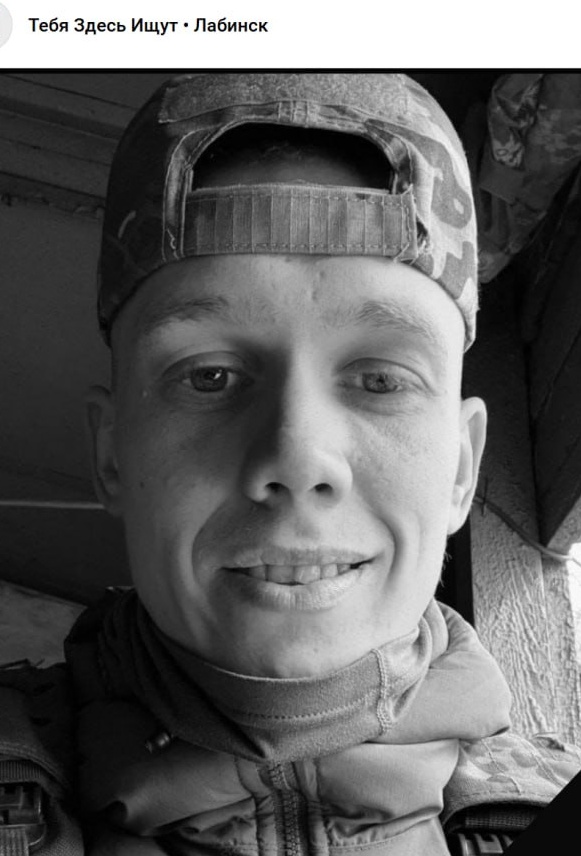 Тебя Здесь Ищут • Лабинск