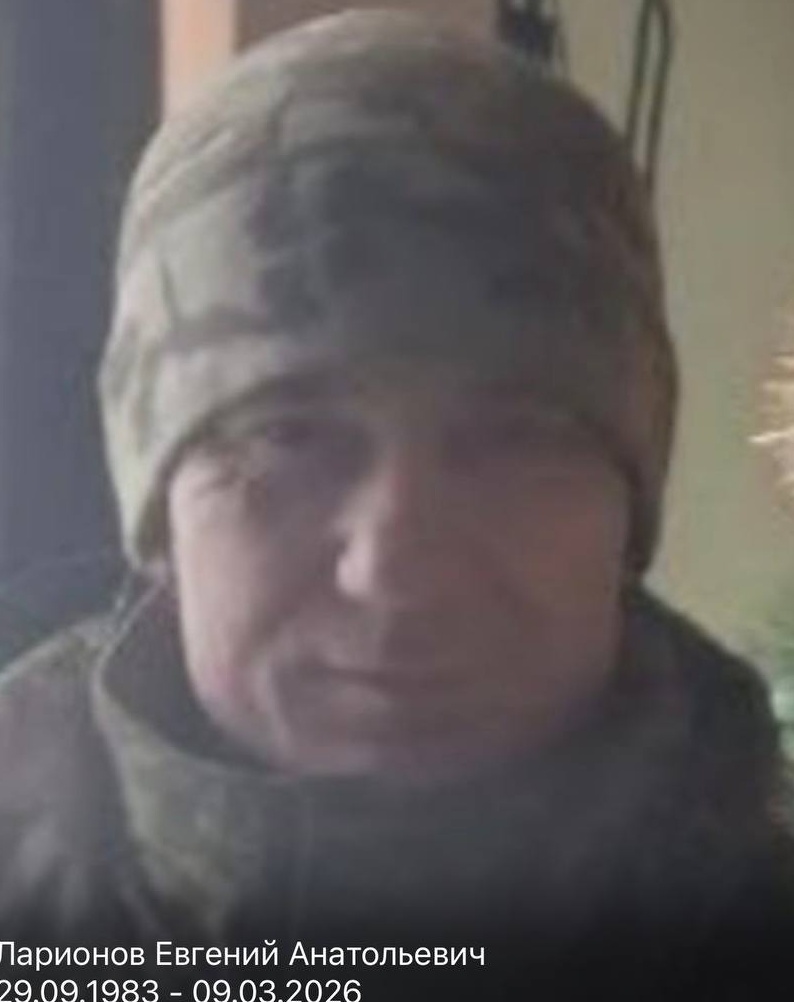 Ларионов Евгений Анатольевич
29.09.1983 - 09.03.2026