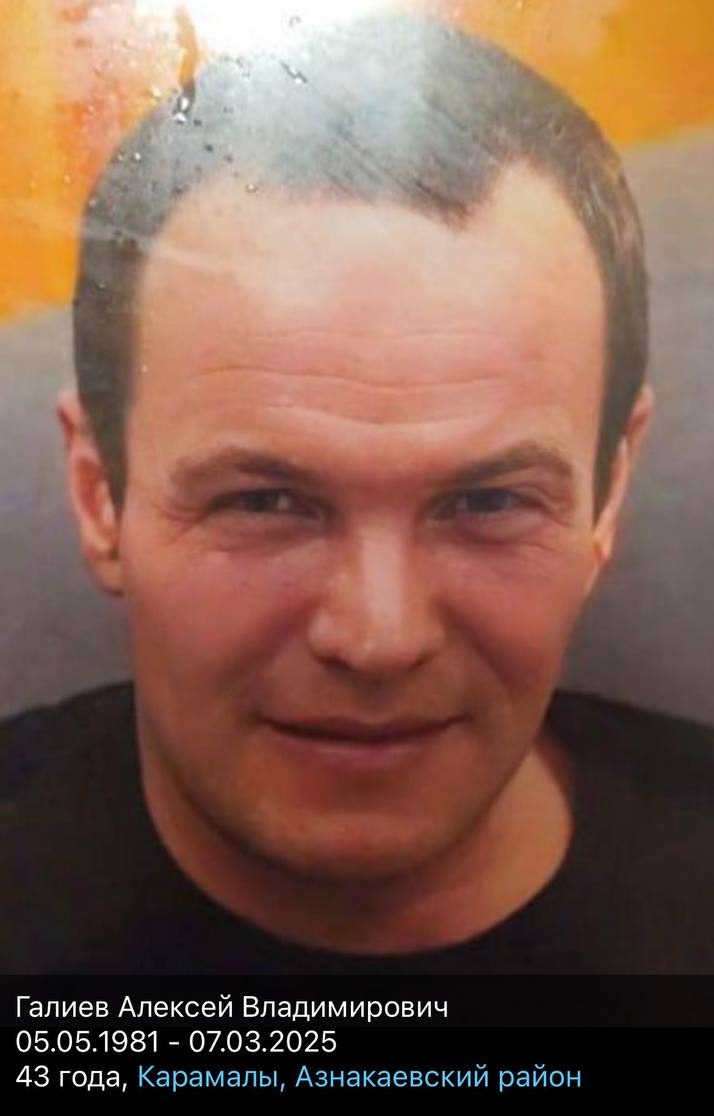 Галиев Алексей Владимирович
05.05.1981 - 07.03.2025
43 года, Карамалы, Азнакаевский район