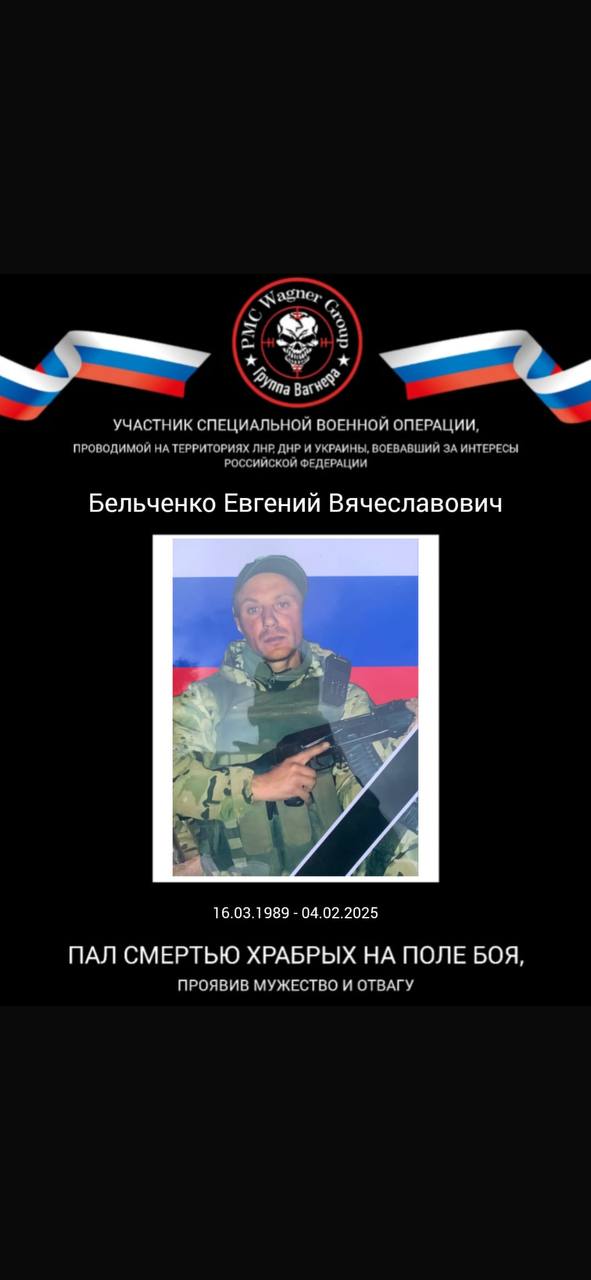 PMC Wagner Group
Группа Вагнера

УЧАСТНИК СПЕЦИАЛЬНОЙ ВОЕННОЙ ОПЕРАЦИИ,

ПРОВОДИМОЙ НА ТЕРРИТОРИЯХ ЛНР, ДНР И УКРАИНЫ, ВОЕВАВШИЙ ЗА ИНТЕРЕСЫ РОССИЙСКОЙ ФЕДЕРАЦИИ

Бельченко Евгений Вячеславович

16.03.1989 - 04.02.2025

ПАЛ СМЕРТЬЮ ХРАБРЫХ НА ПОЛЕ БОЯ,

ПРОЯВИВ МУЖЕСТВО И ОТВАГУ