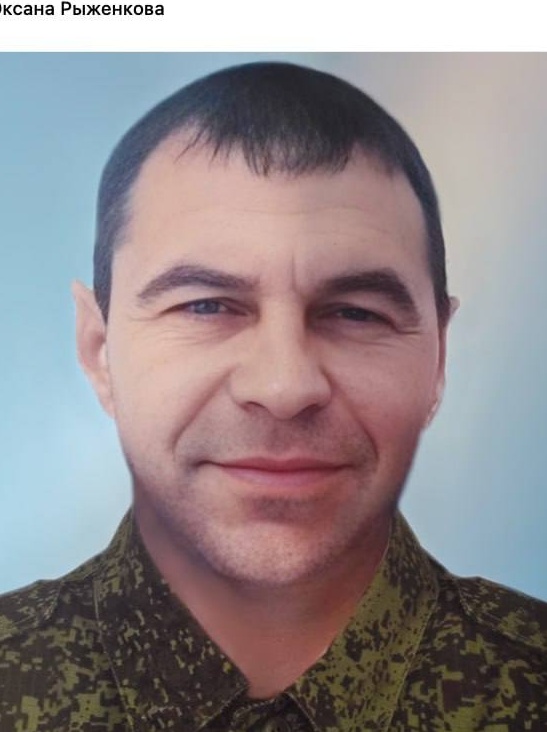 ксана Рыженкова