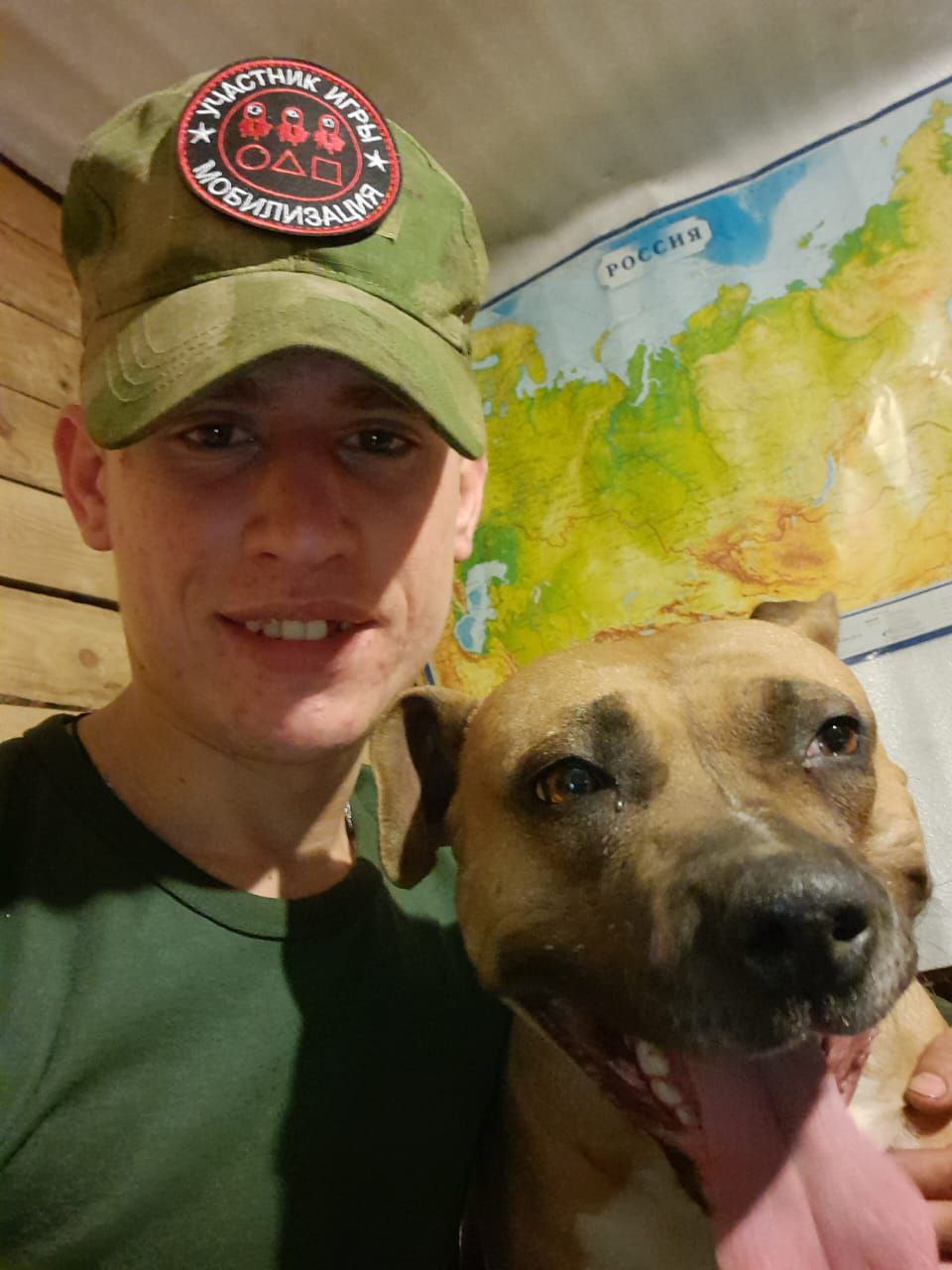 УЧАСТНИК ИГРЫ
МОБИЛИЗАЦИЯ

РОССИЯ