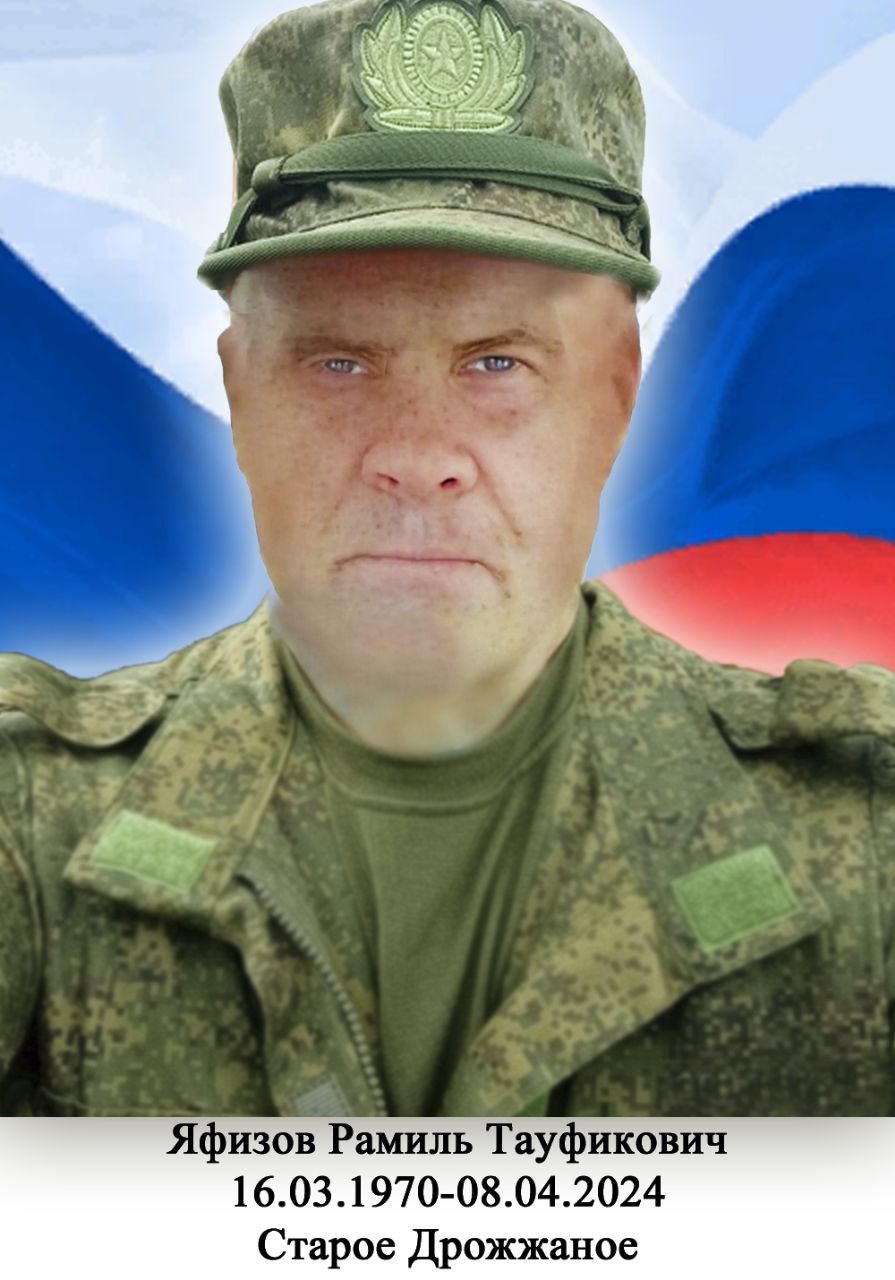 Яфизов Рамиль Тауфикович
16.03.1970-08.04.2024
Старое Дрожжаное