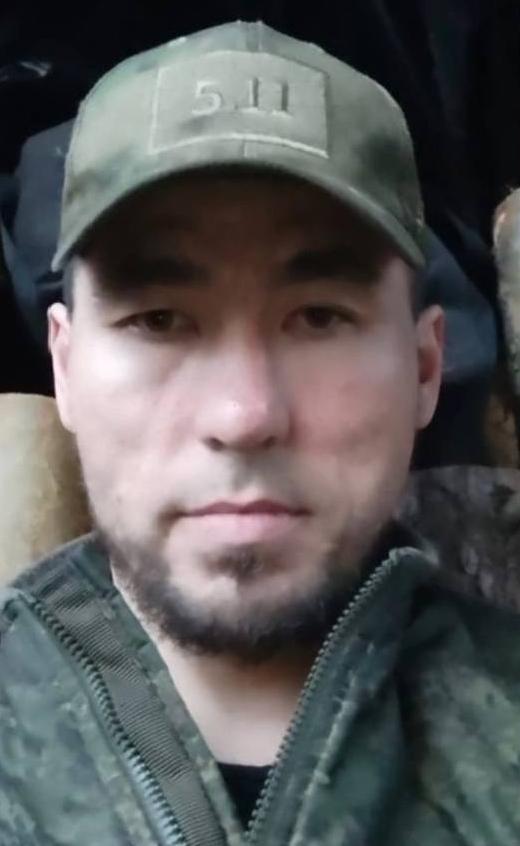 5.11