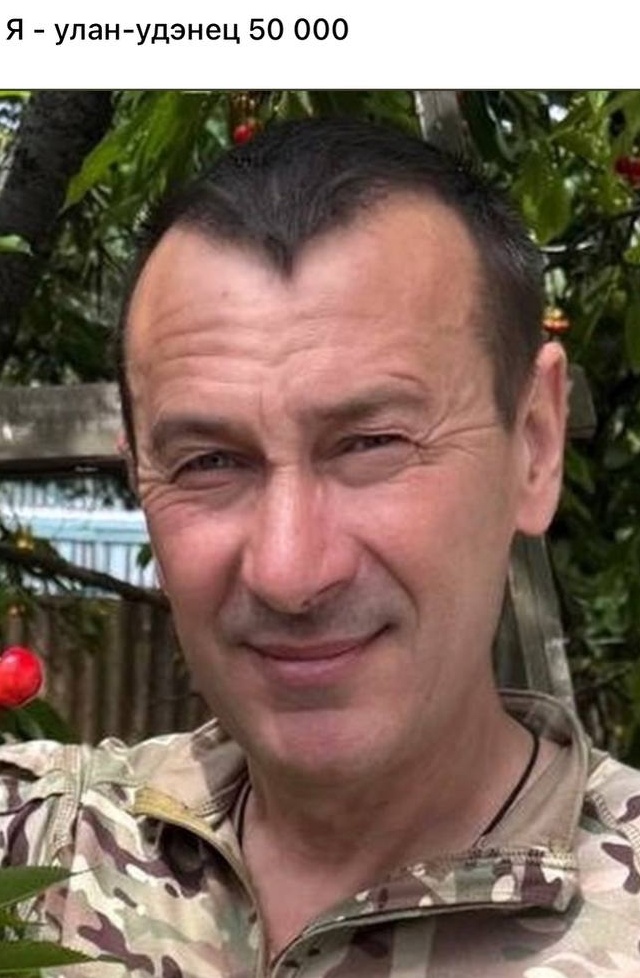 Я - улан-удэнец 50 000