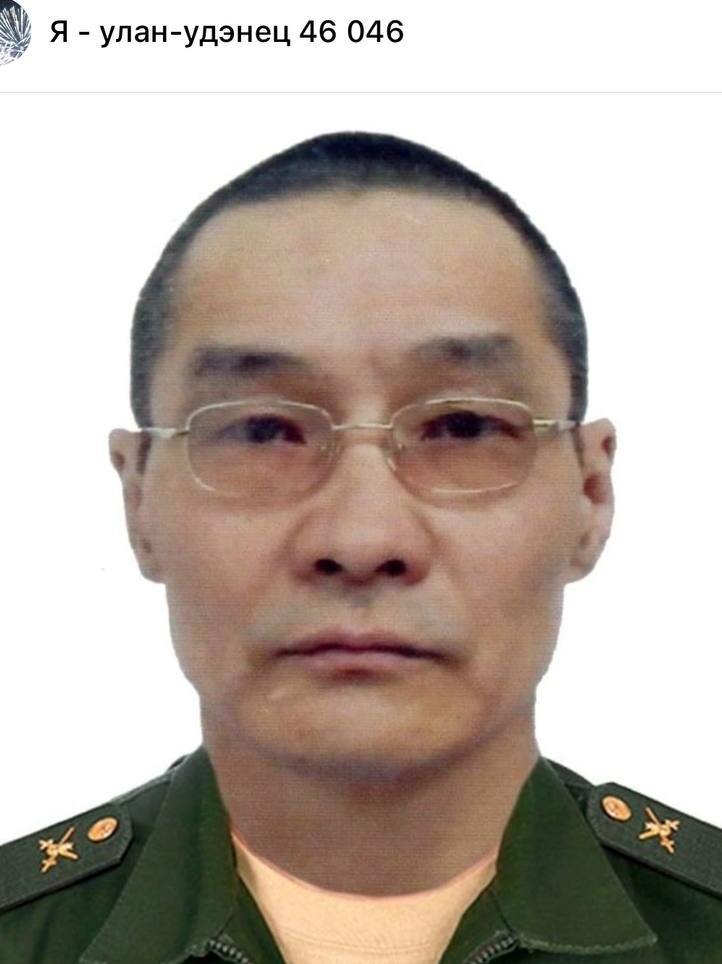 Я - улан-удэнец 46 046