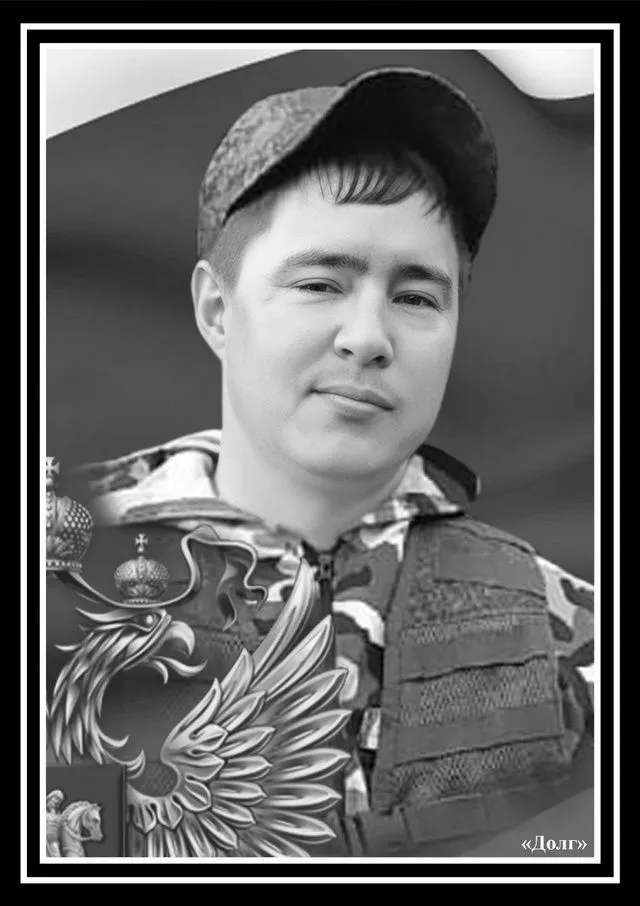 «Долг»