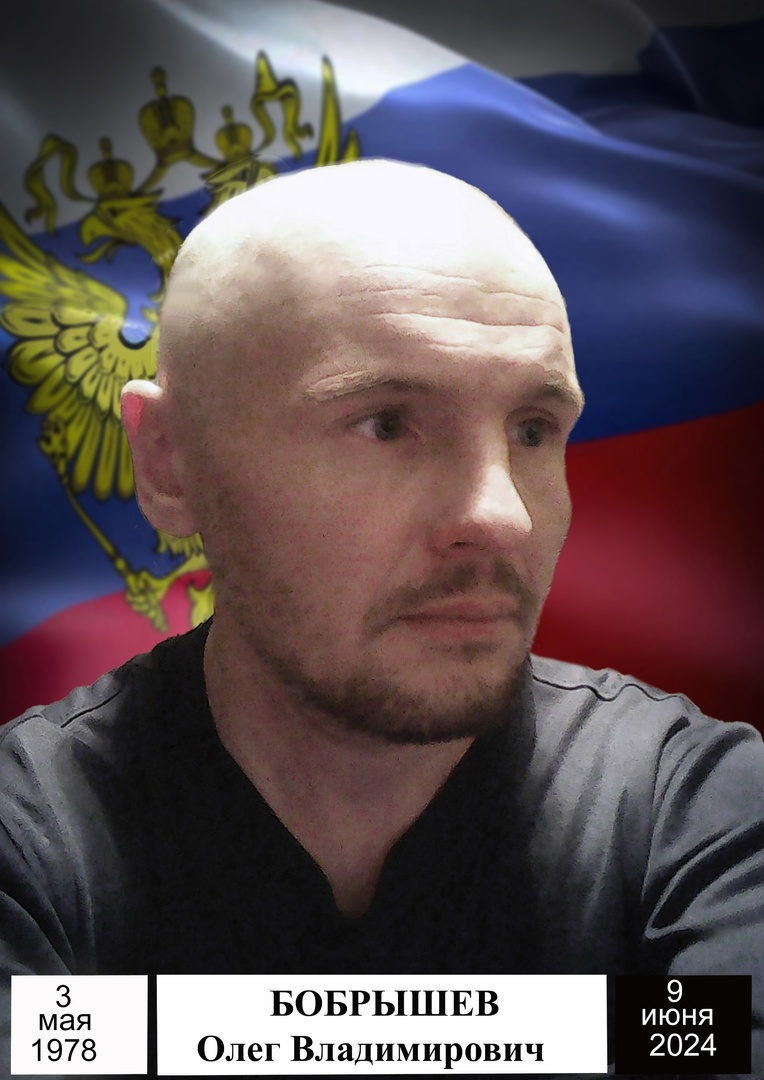 3
мая
1978

БОБРЫШЕВ
Олег Владимирович

9
июня
2024