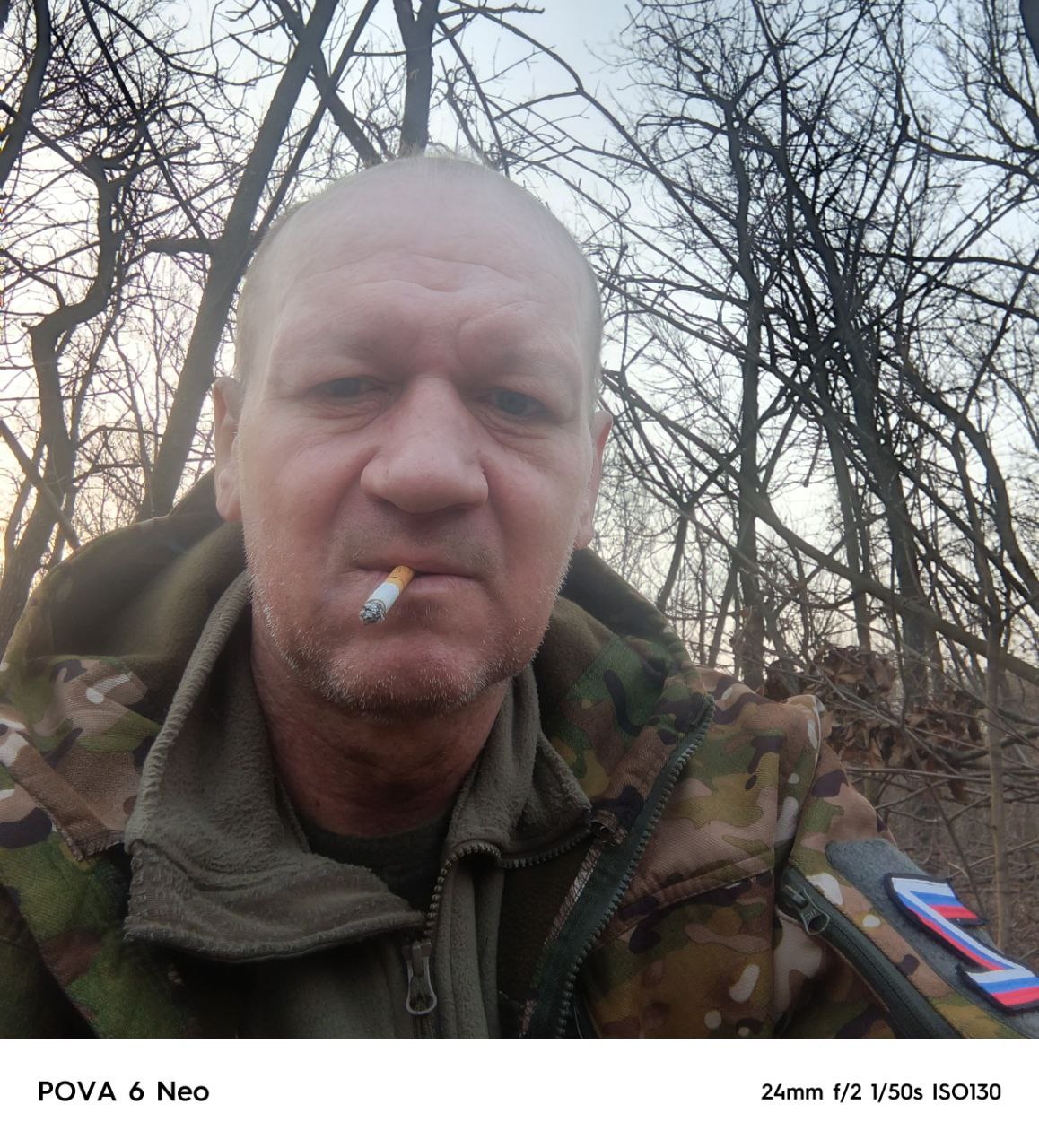 POVA 6 Neo

24mm f/2 1/50s ISO130