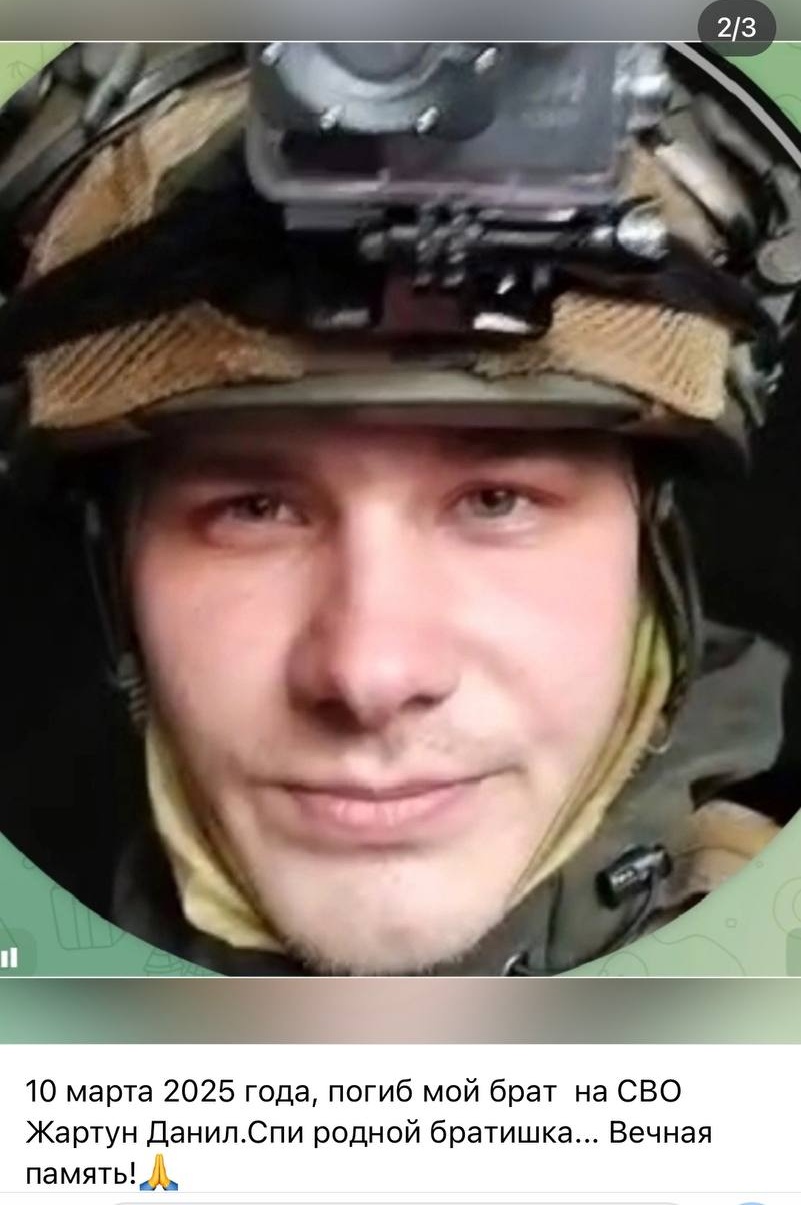 2/3

10 марта 2025 года, погиб мой брат  на СВО Жартун Данил.Спи родной братишка... Вечная память!🙏