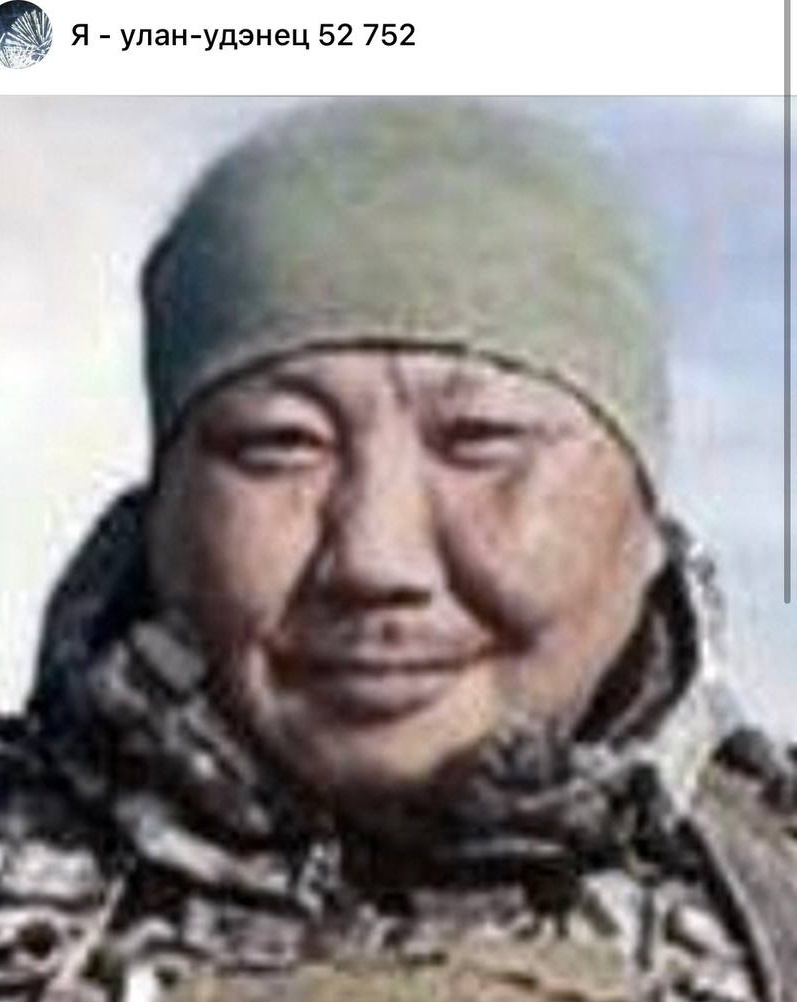 Я - улан-удэнец 52 752