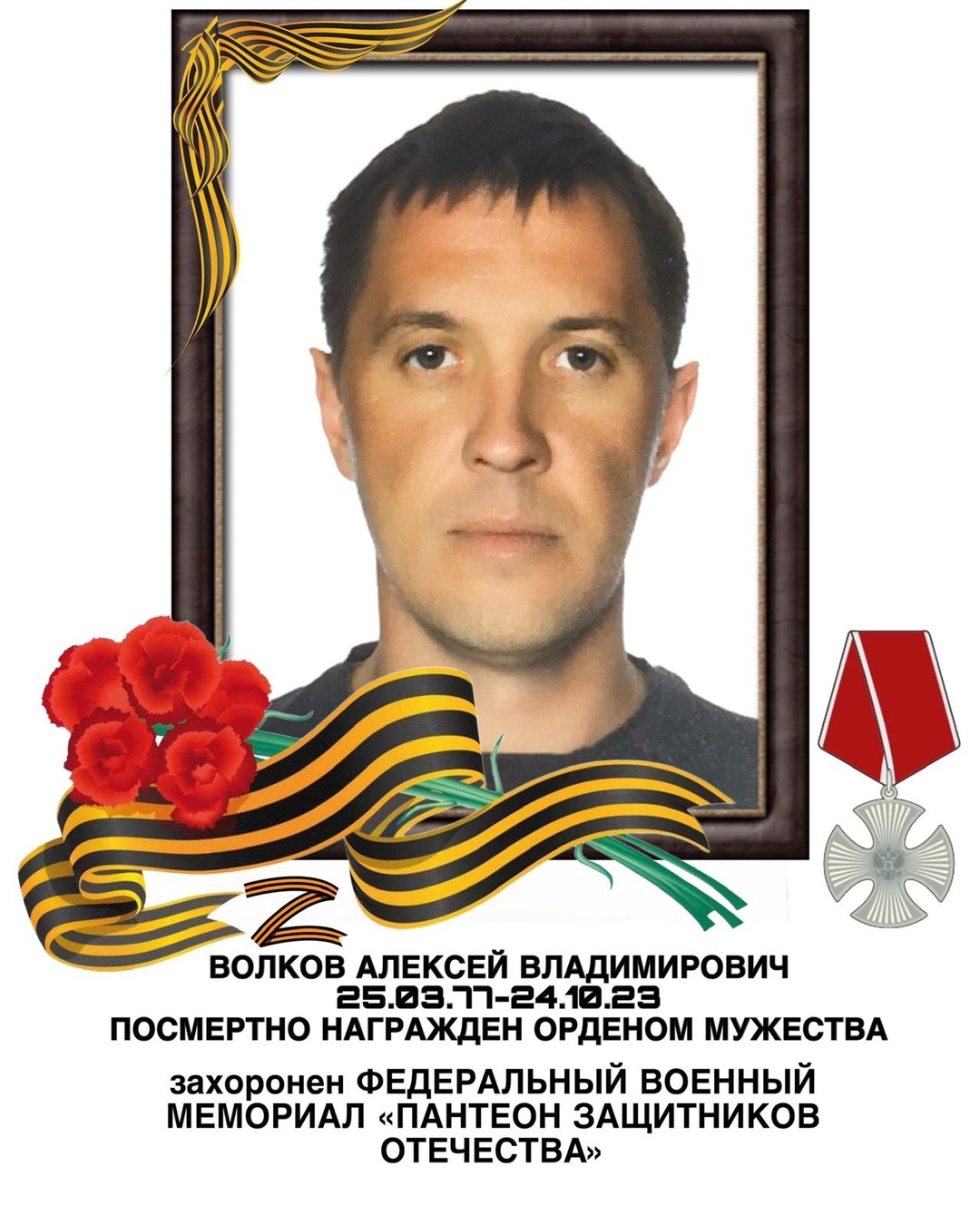 Z

ВОЛКОВ АЛЕКСЕЙ ВЛАДИМИРОВИЧ
25.03.77-24.10.23
ПОСМЕРТНО НАГРАЖДЕН ОРДЕНОМ МУЖЕСТВА

захоронен ФЕДЕРАЛЬНЫЙ ВОЕННЫЙ МЕМОРИАЛ «ПАНТЕОН ЗАЩИТНИКОВ ОТЕЧЕСТВА»