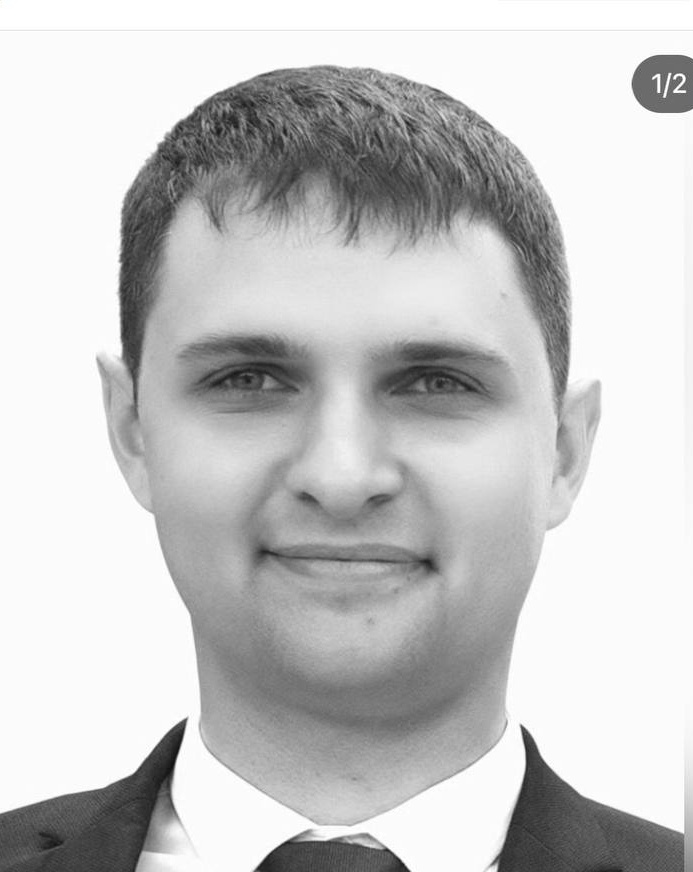 1/2