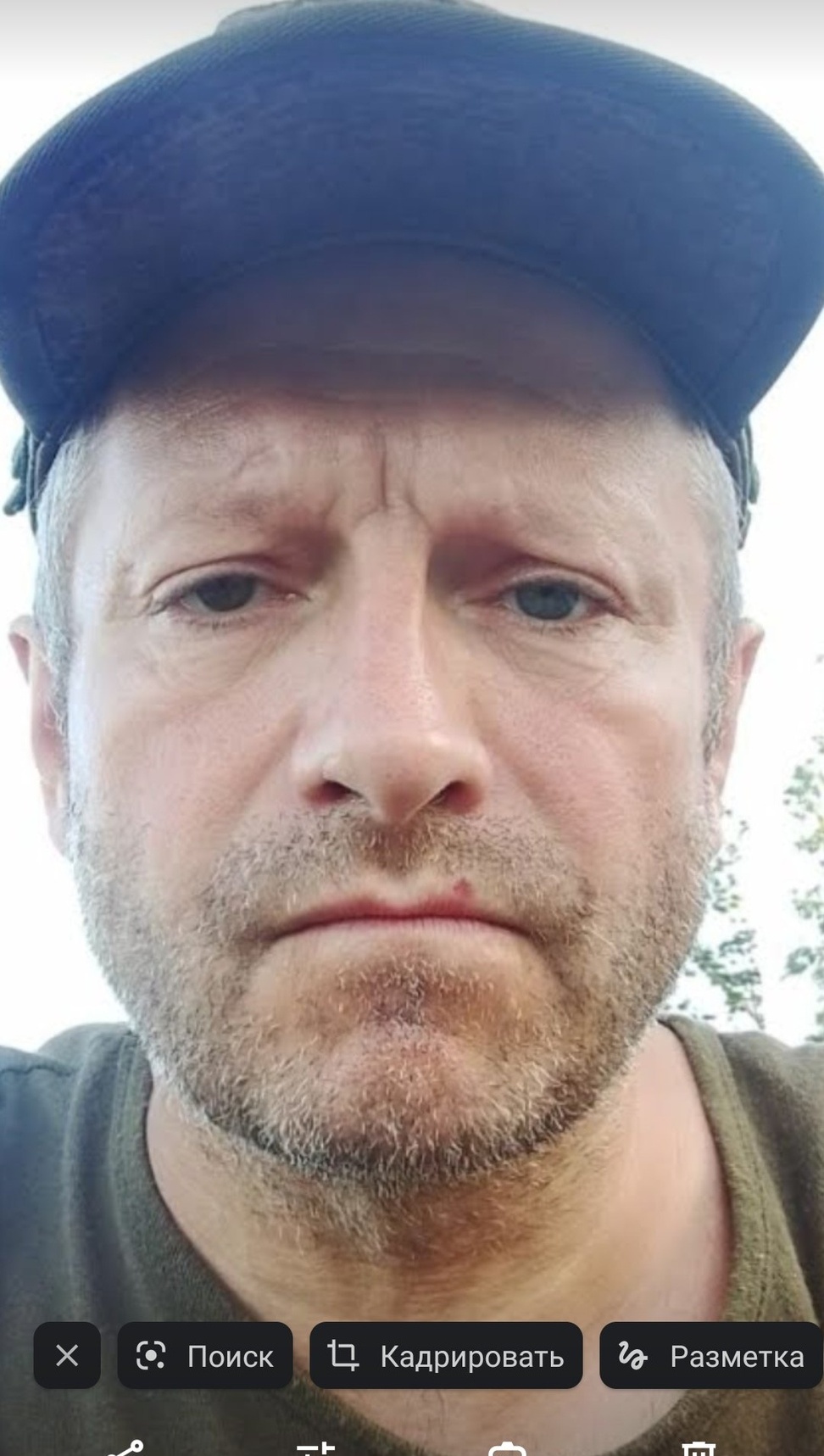 Поиск Кадрировать Разметка