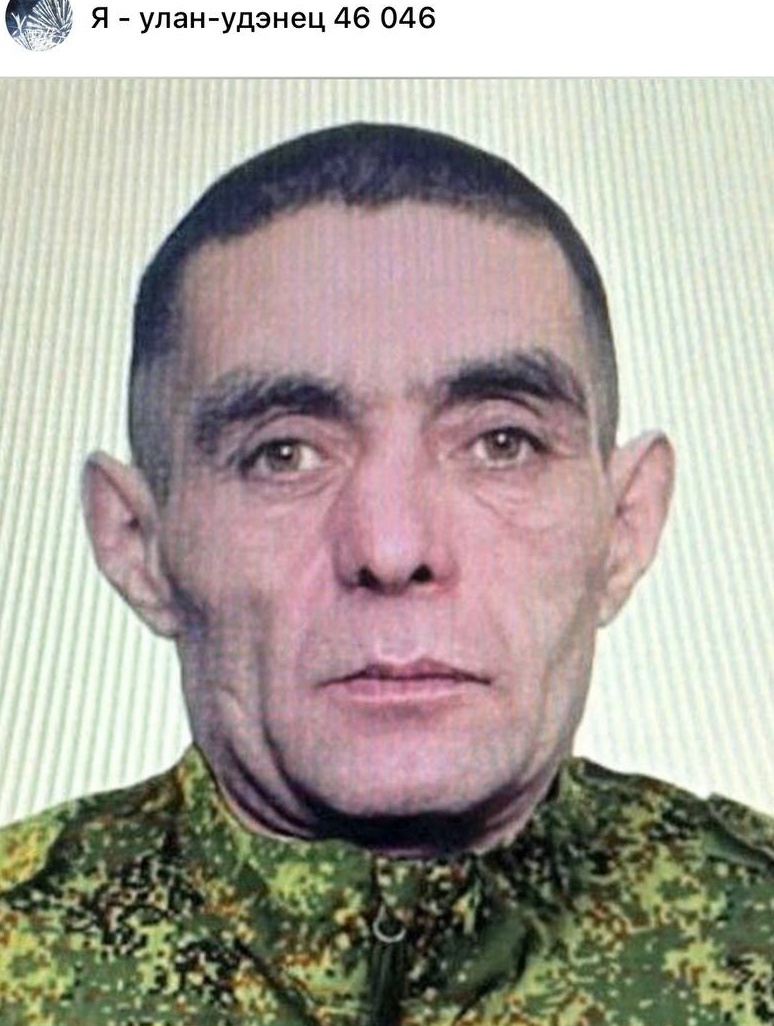 Я - улан-удэнец 46 046