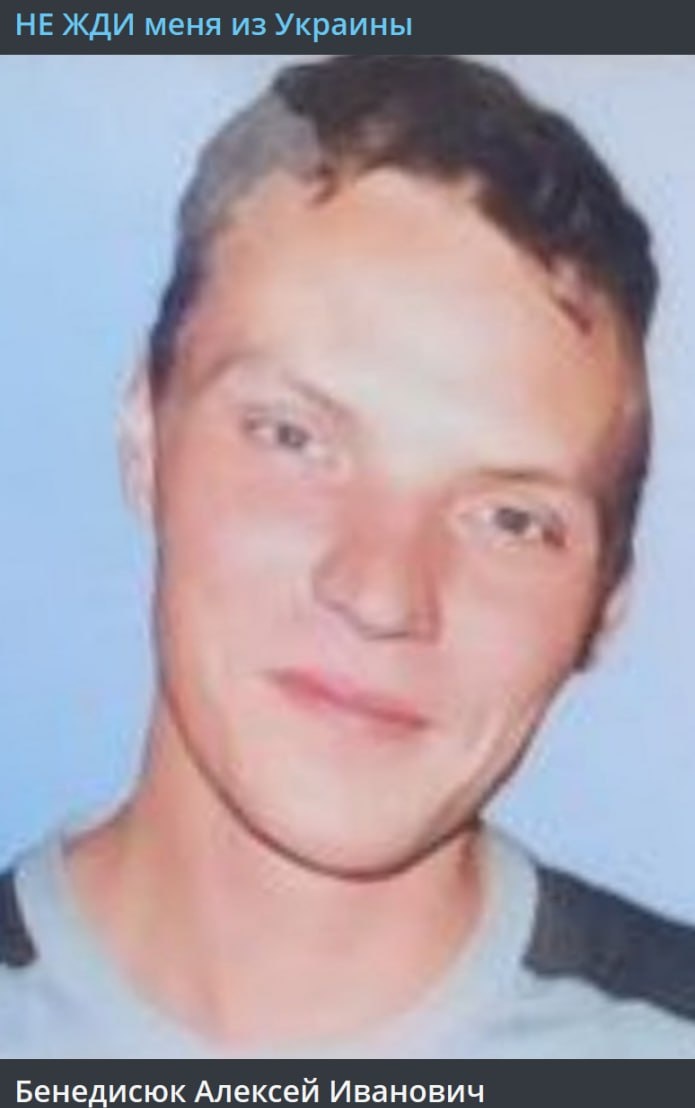 НЕ ЖДИ меня из Украины

Бенедисюк Алексей Иванович