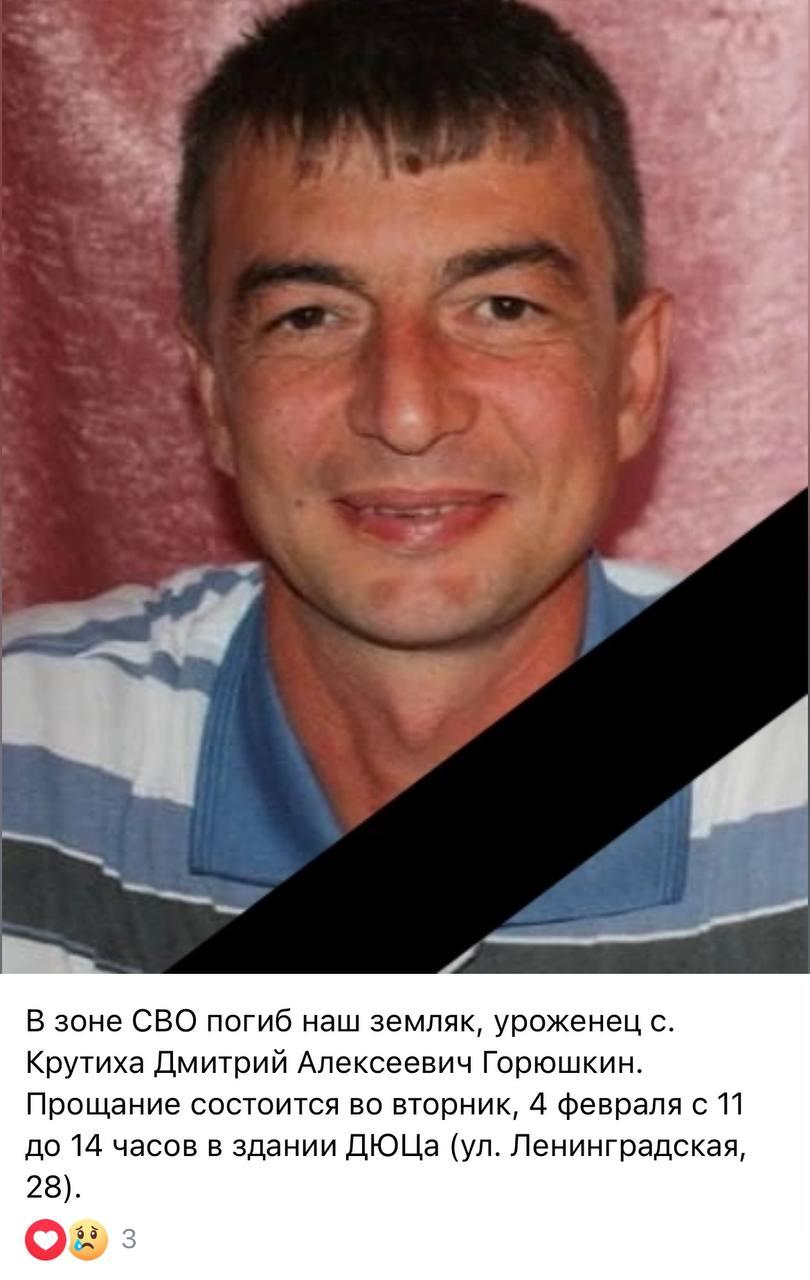 В зоне СВО погиб наш земляк, уроженец с. Крутиха Дмитрий Алексеевич Горюшкин. Прощание состоится во вторник, 4 февраля с 11 до 14 часов в здании ДЮЦа (ул. Ленинградская, 28).

3