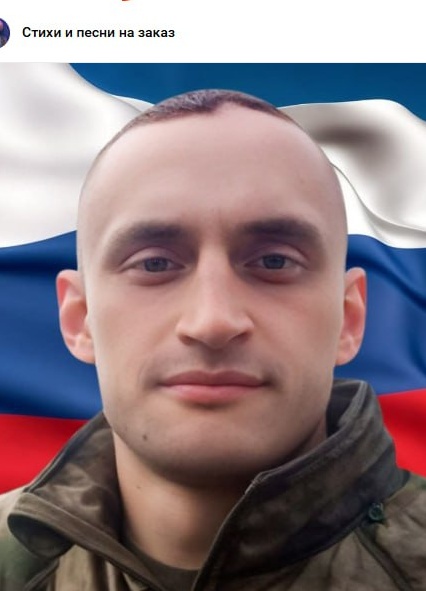 Стихи и песни на заказ