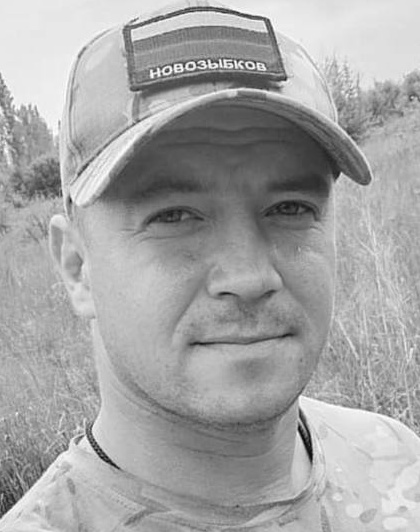 НОВОЗЫБКОВ