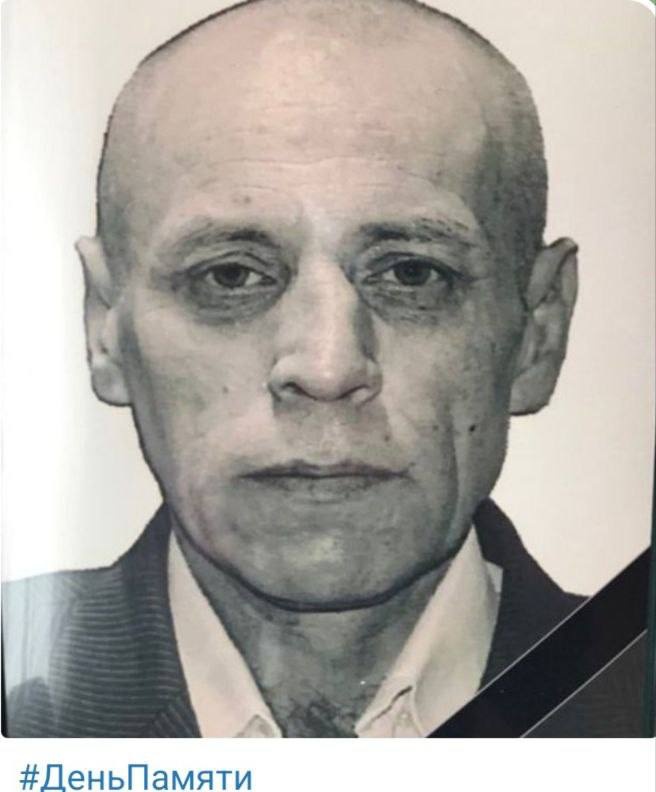 #ДеньПамяти