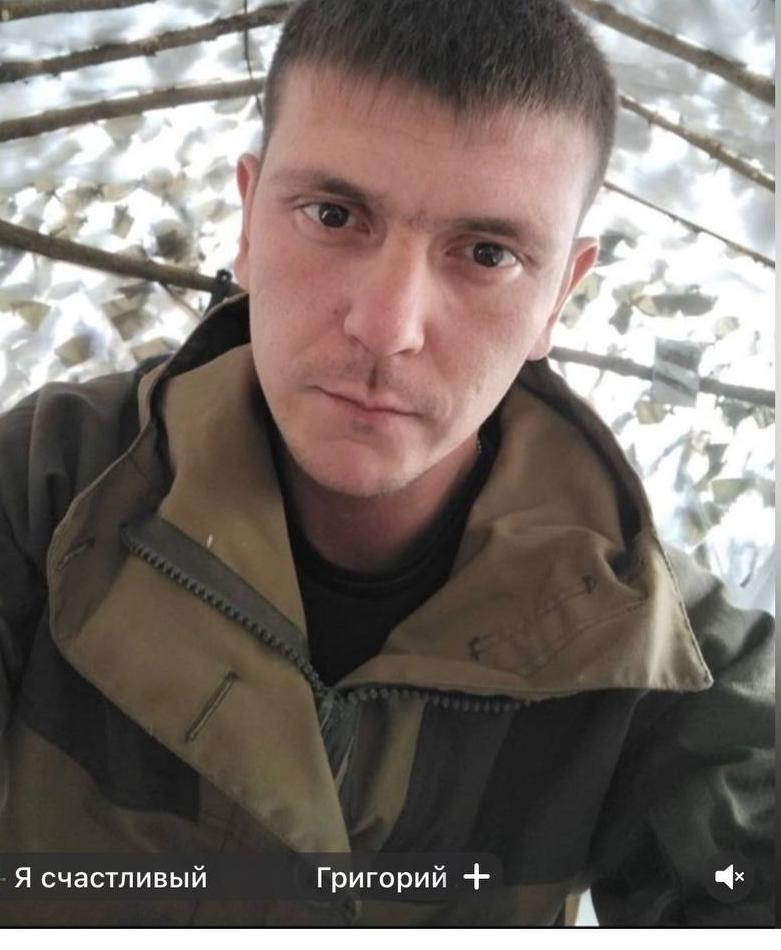 Я счастливый

Григорий +