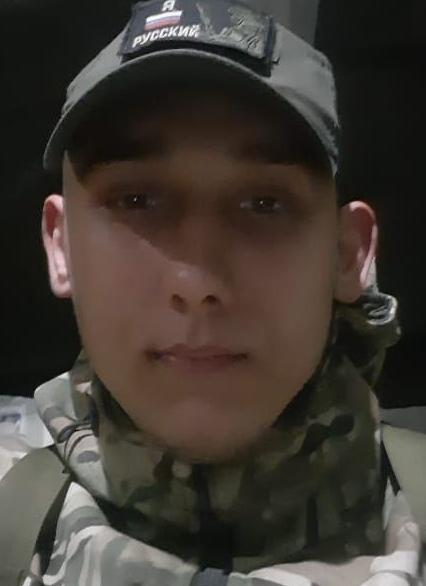 Я
РУССКИЙ