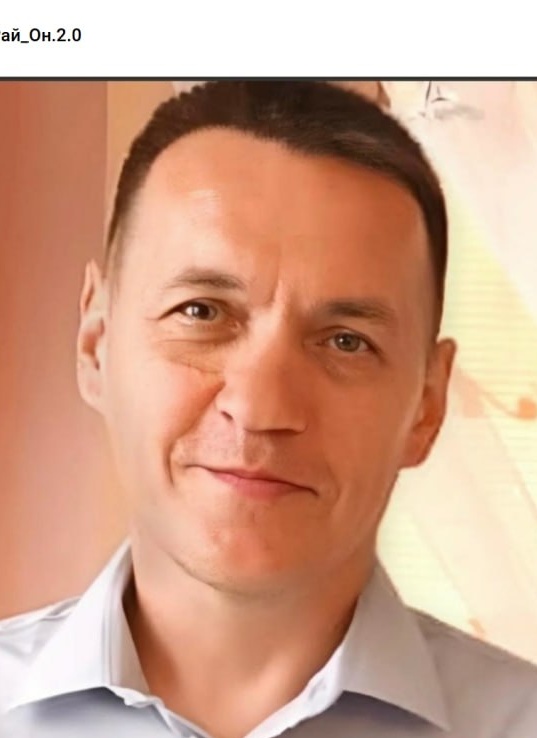 ай_Он.2.0