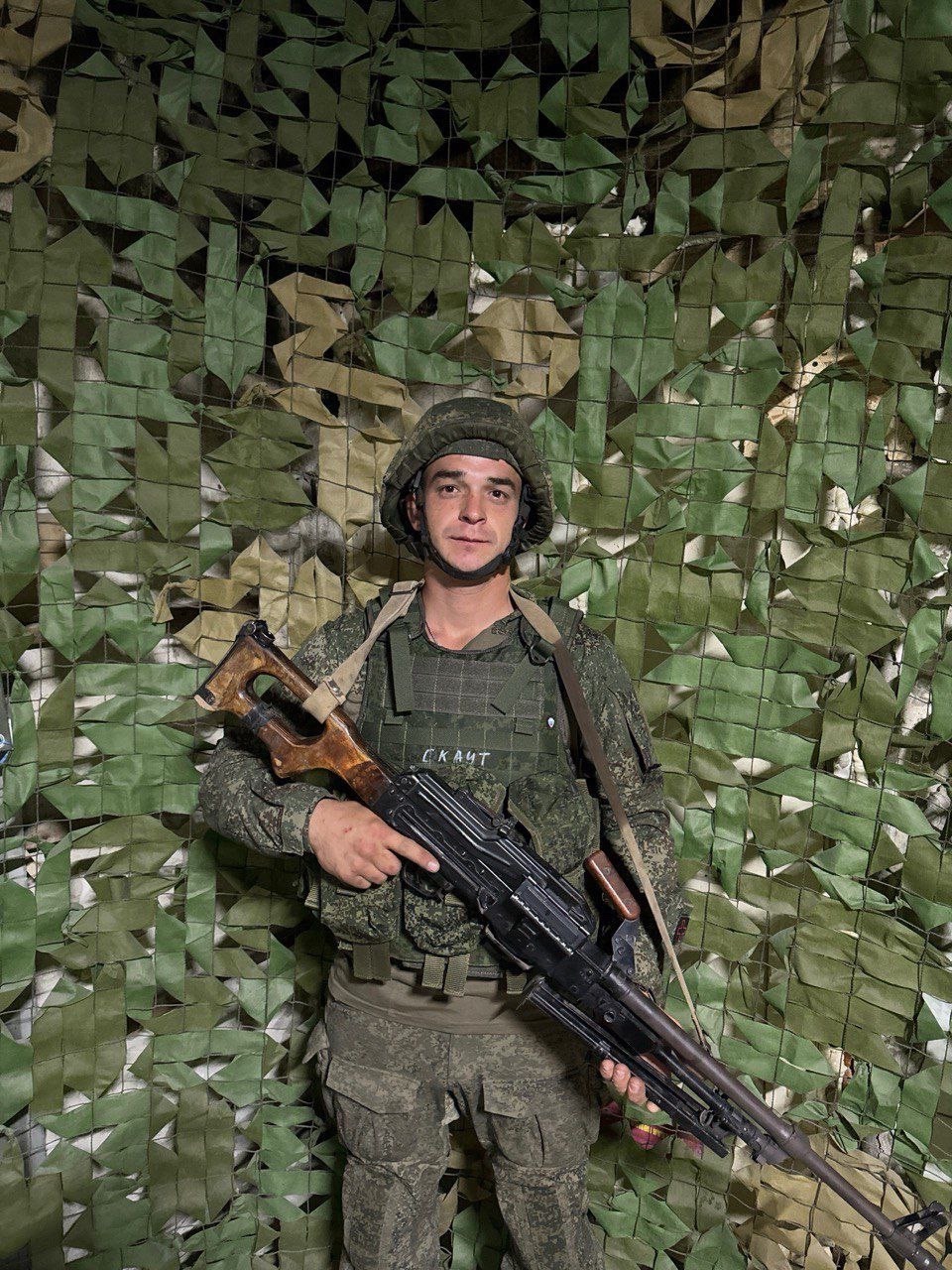 СКАУТ