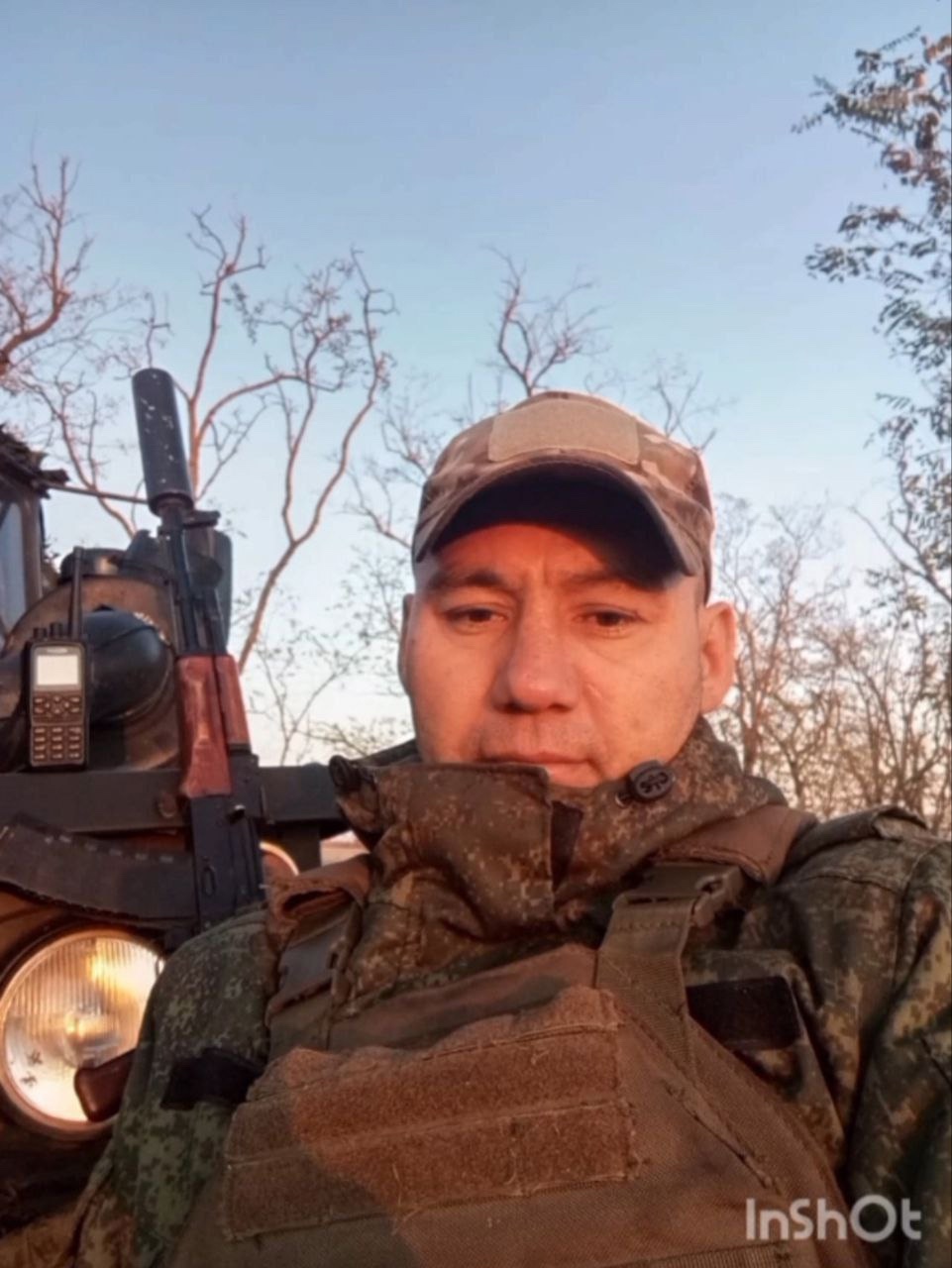 InShOt