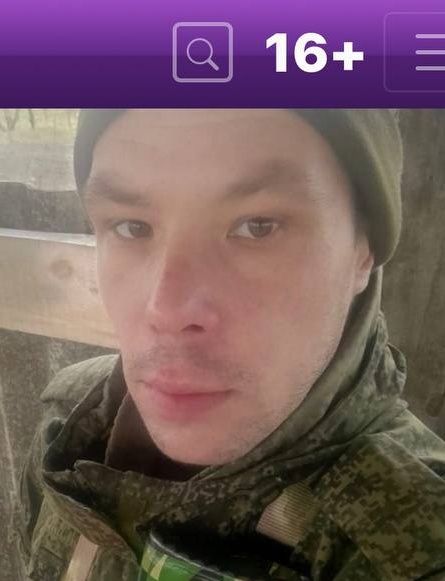 16+