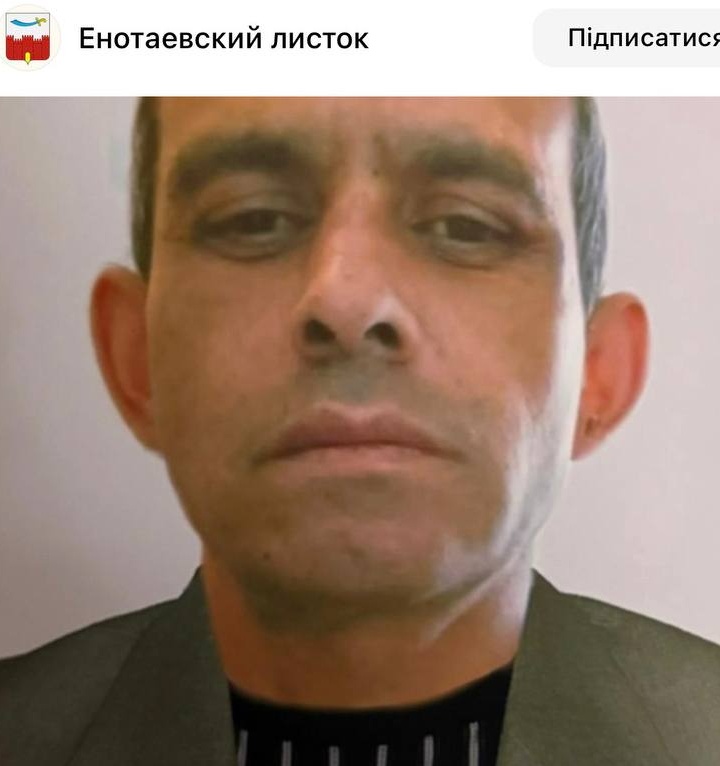 Енотаевский листок

Підписатися