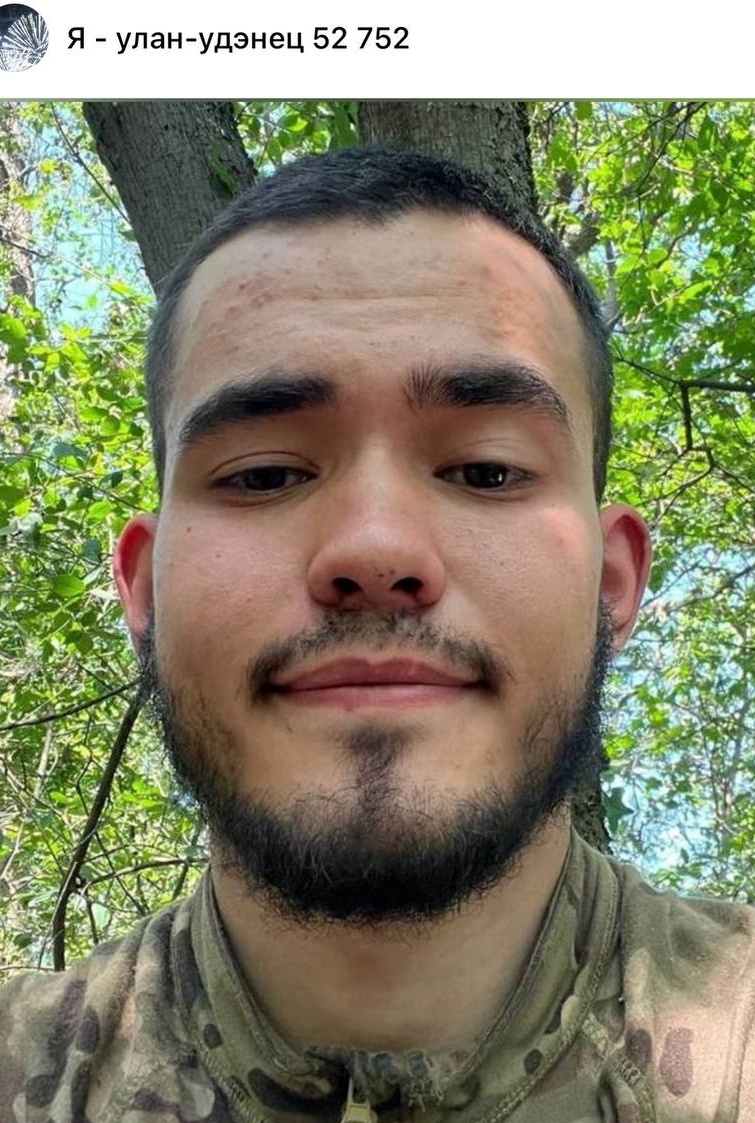 Я - улан-удэнец 52 752