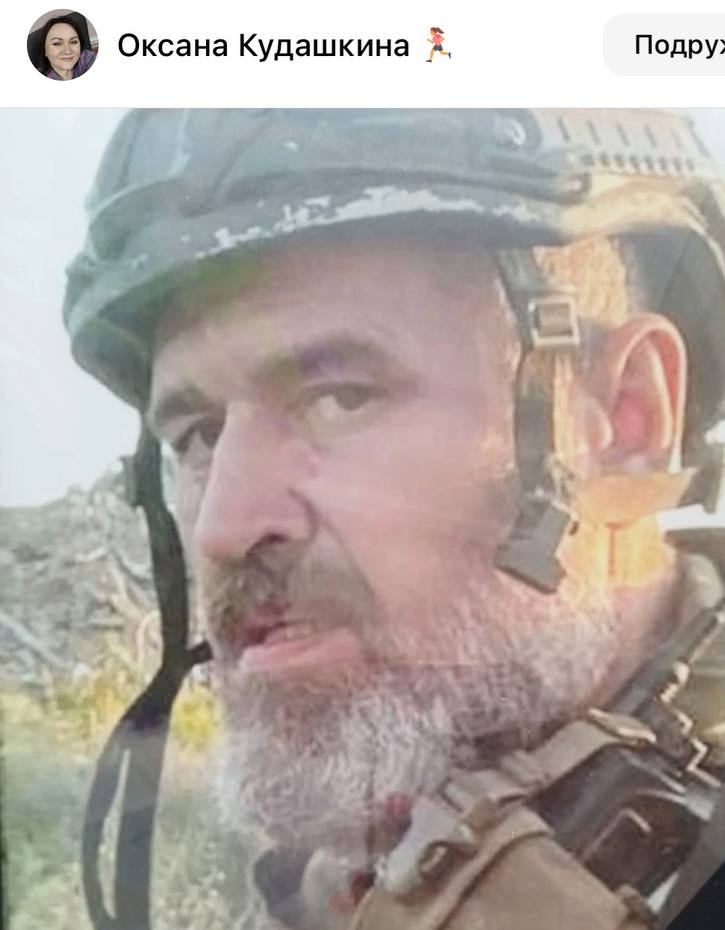 Оксана Кудашкина 🏃‍♀️

Подруж