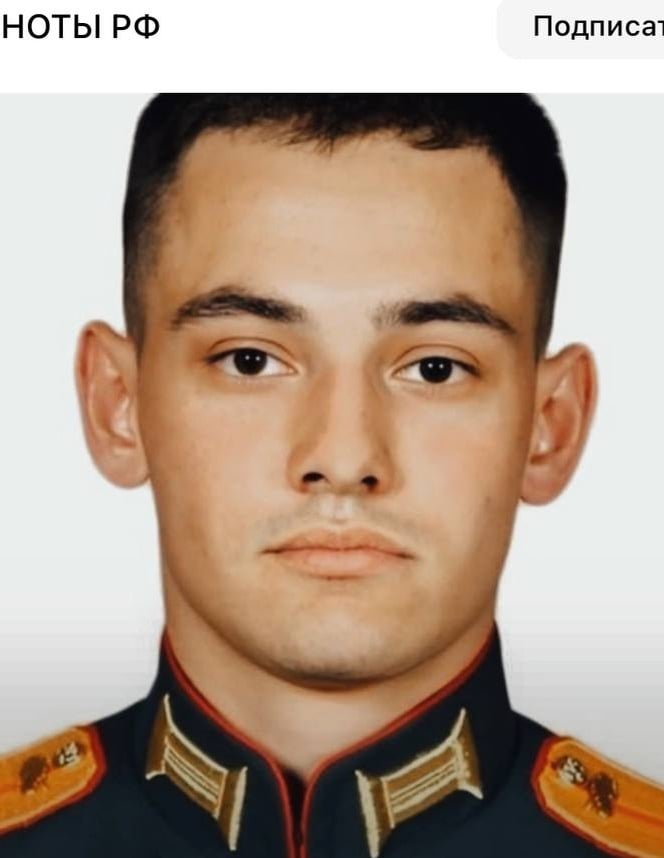 НОТЫ РФ

Подписат