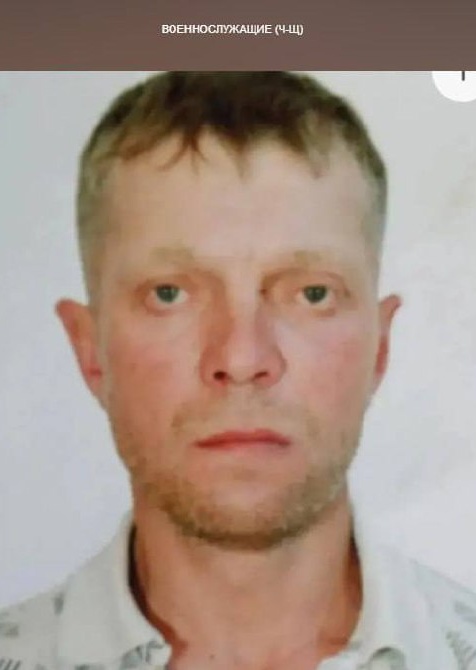 ВОЕННОСЛУЖАЩИЕ (Ч-Щ)